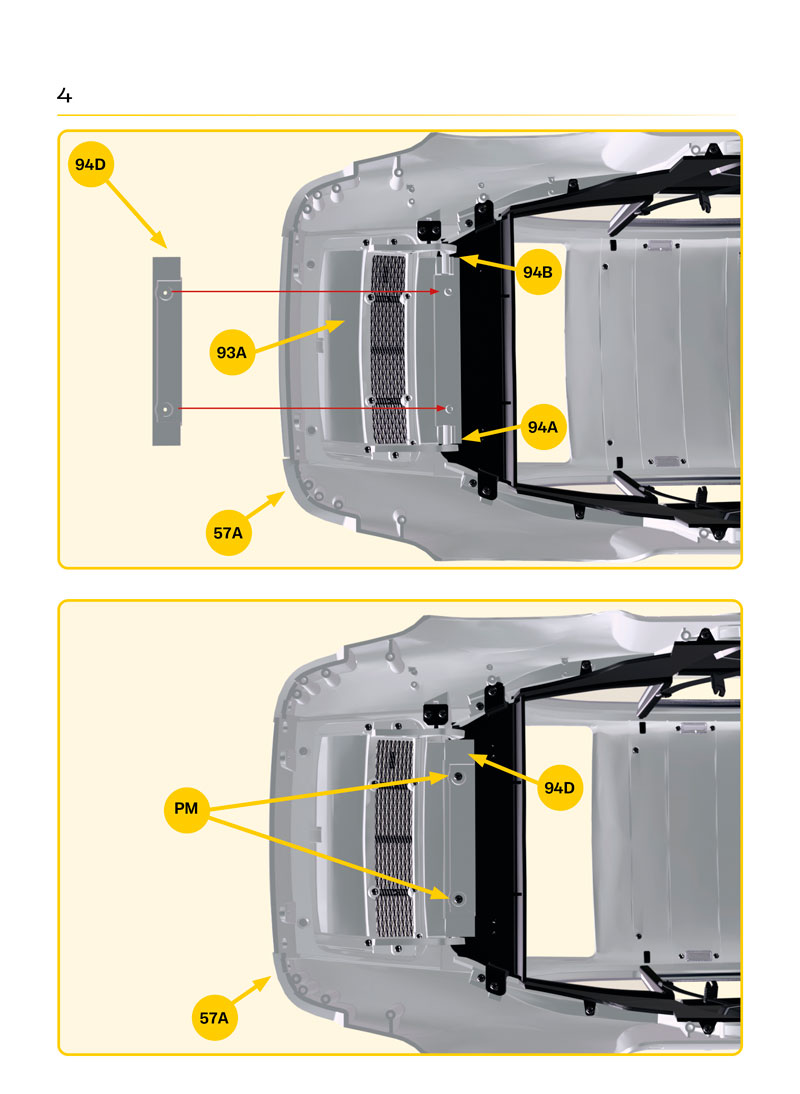 4

94D

94B

93A

94A

57A

PM

94D

57A