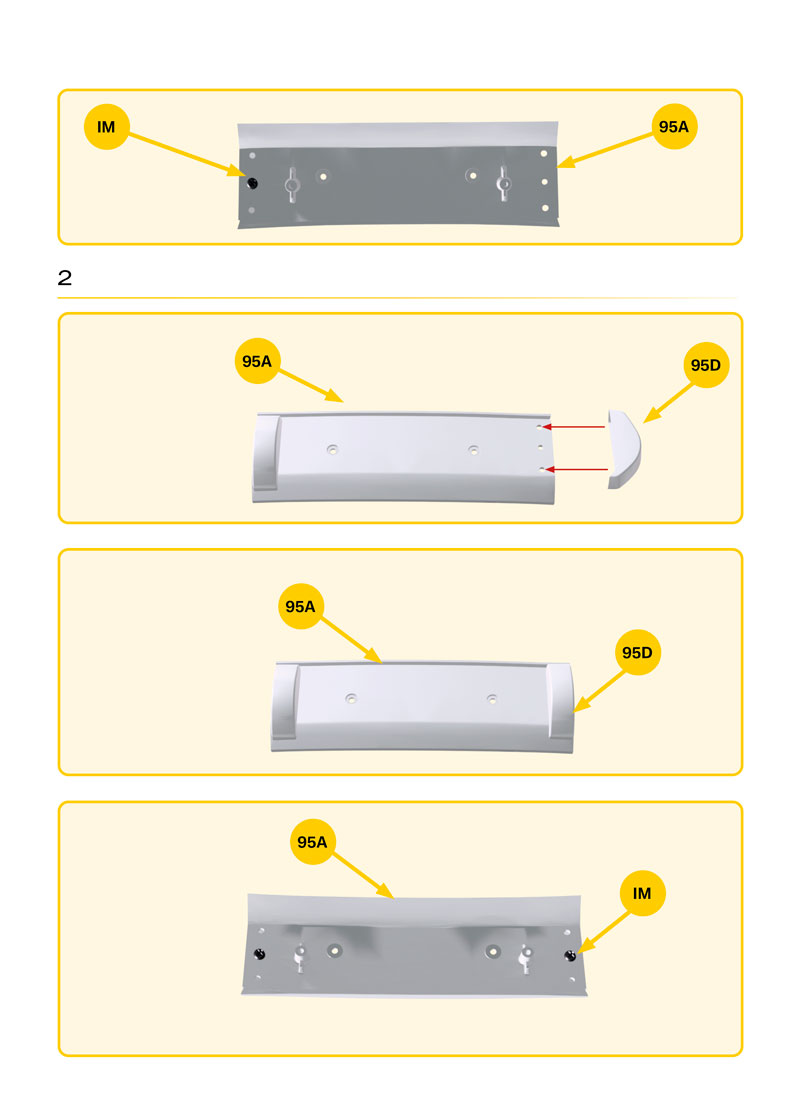 IM

95A

2

95A

95D

95A

95D

95A

IM