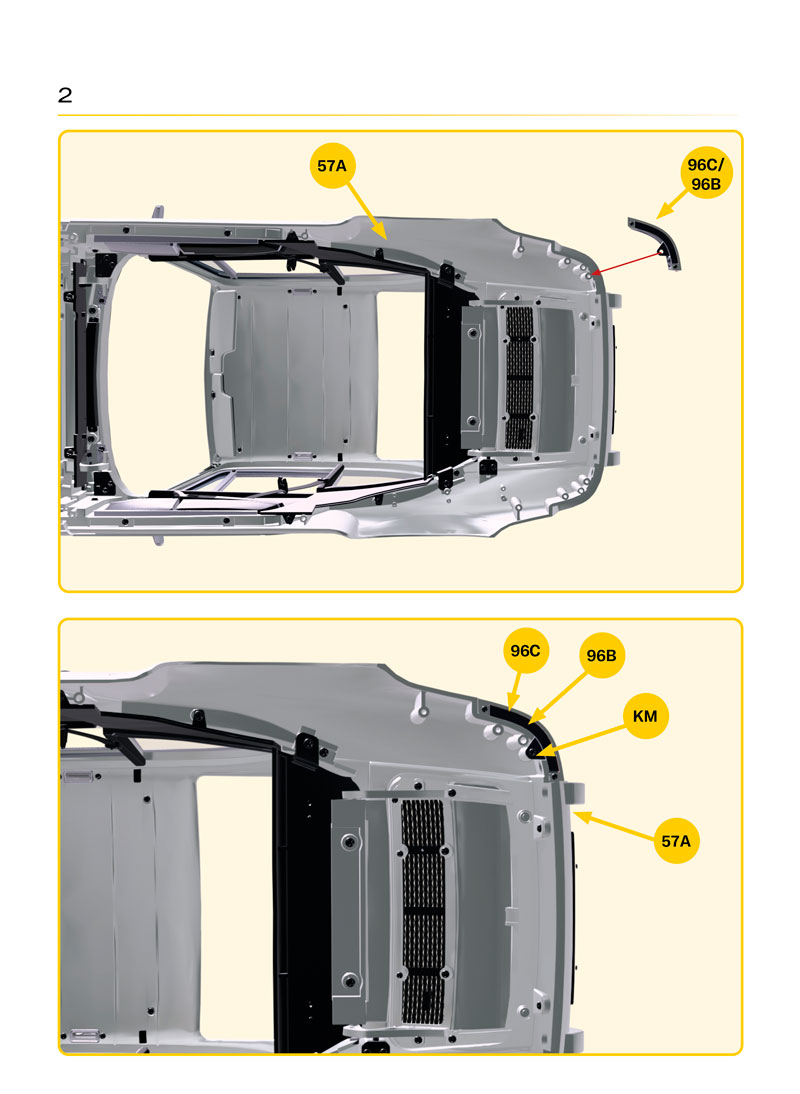 2

57A

96C/
96B

96C

96B

KM

57A