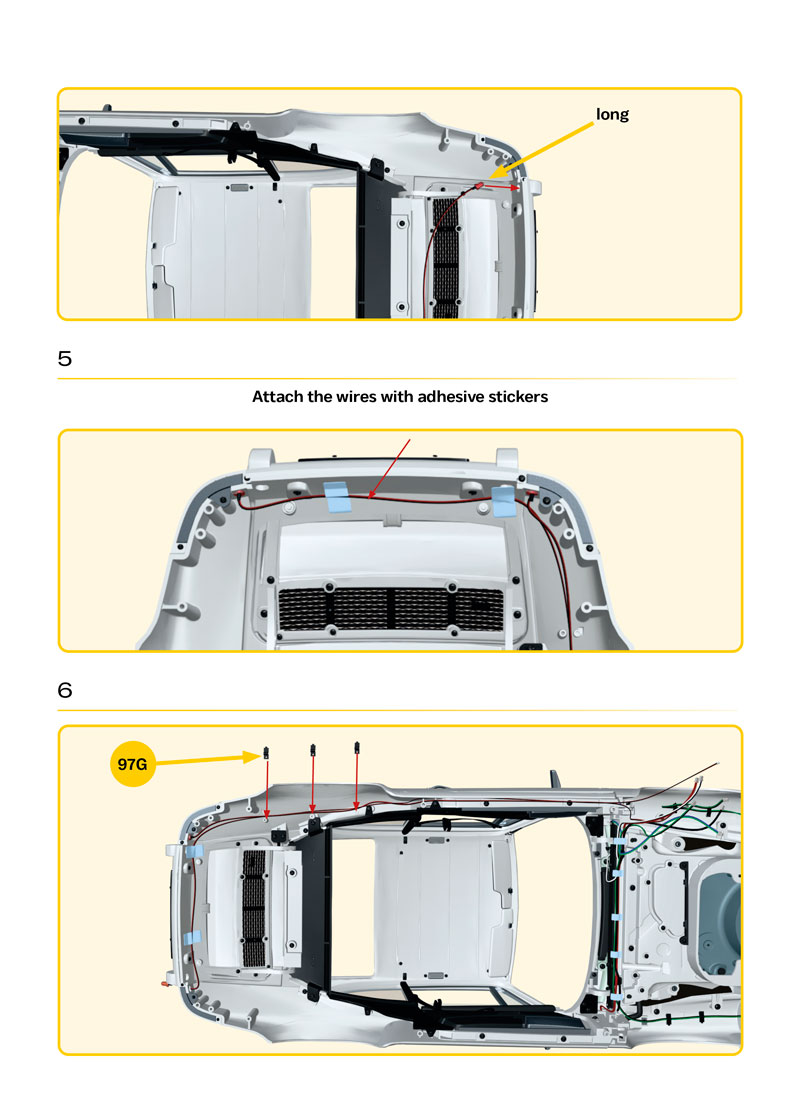 long

5

Attach the wires with adhesive stickers

6

97G