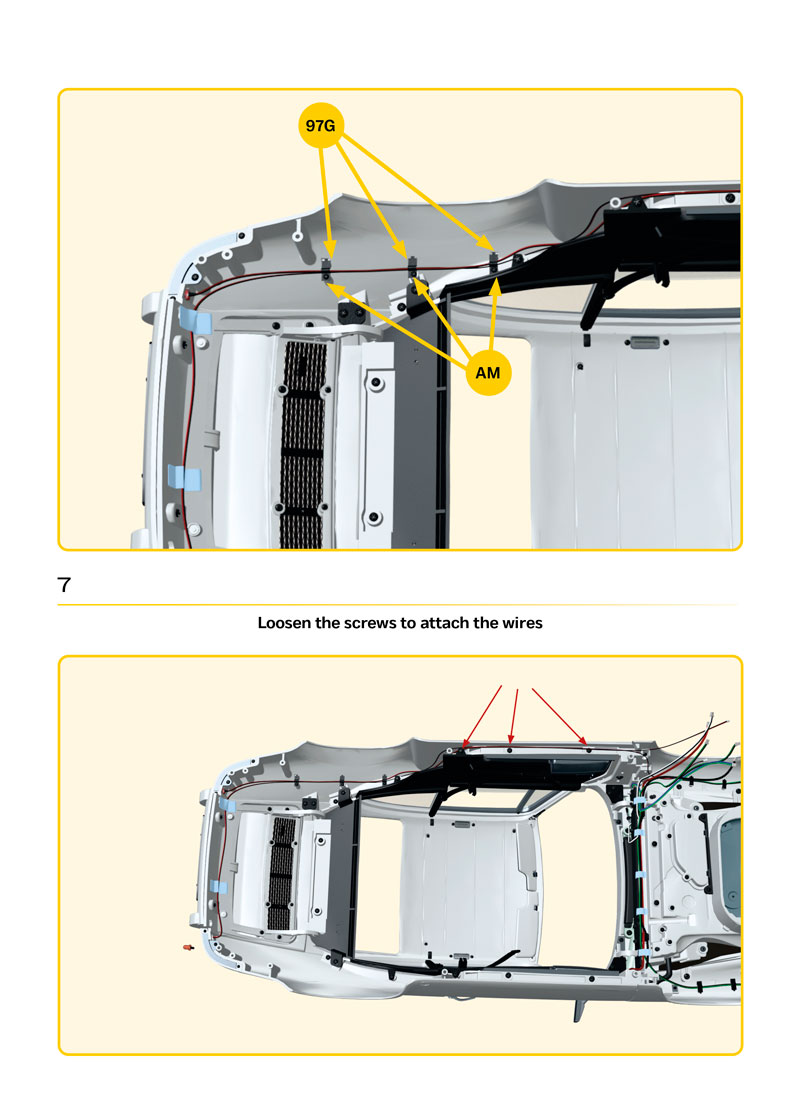 97G

AM

7

Loosen the screws to attach the wires