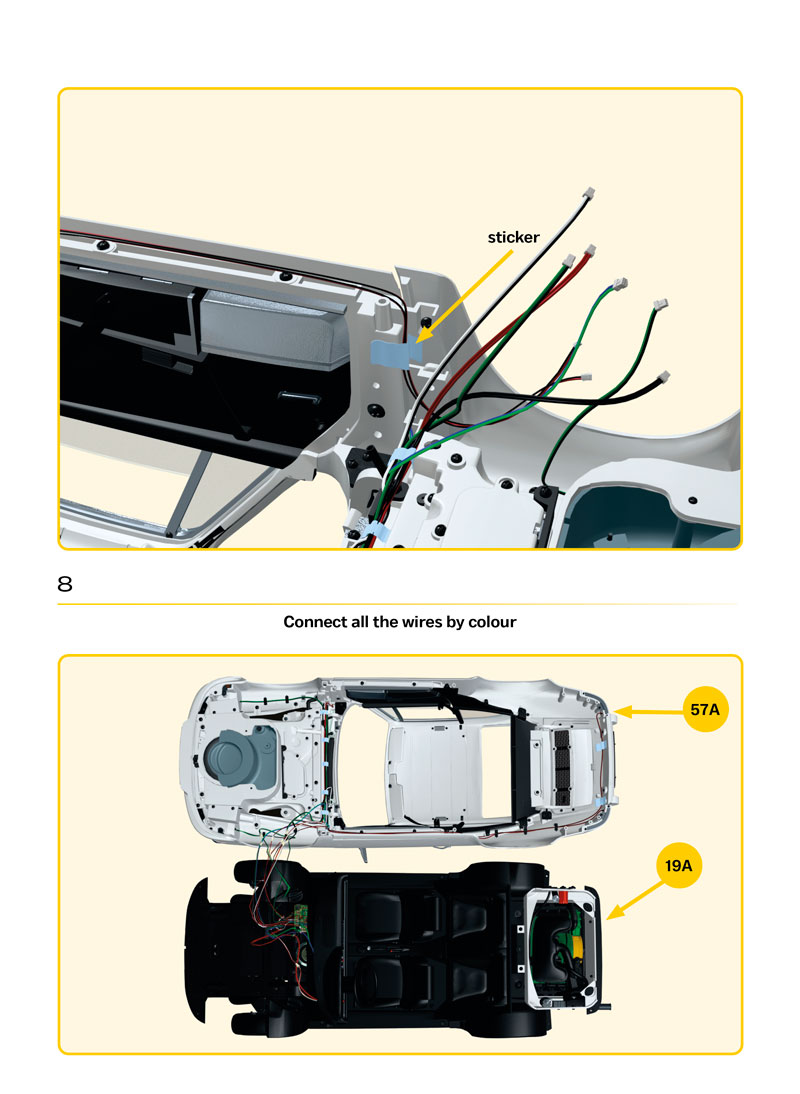 sticker

8

Connect all the wires by colour

57A

19A