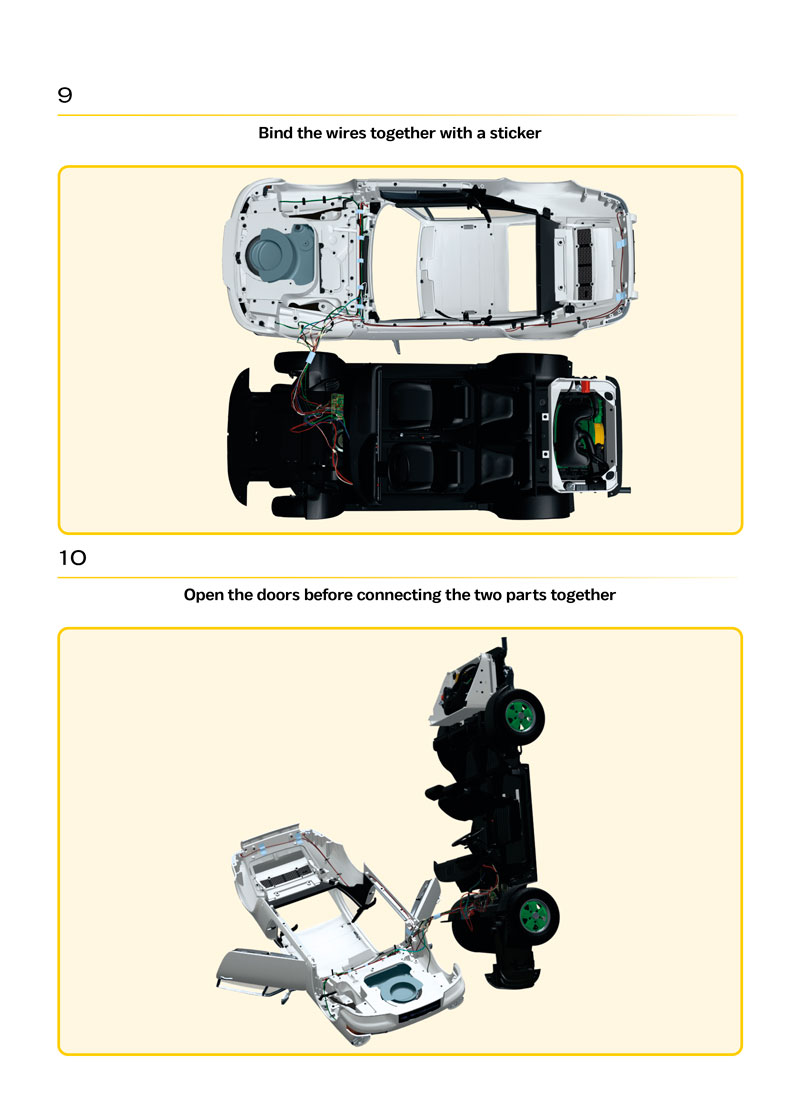 9

Bind the wires together with a sticker

10

Open the doors before connecting the two parts together