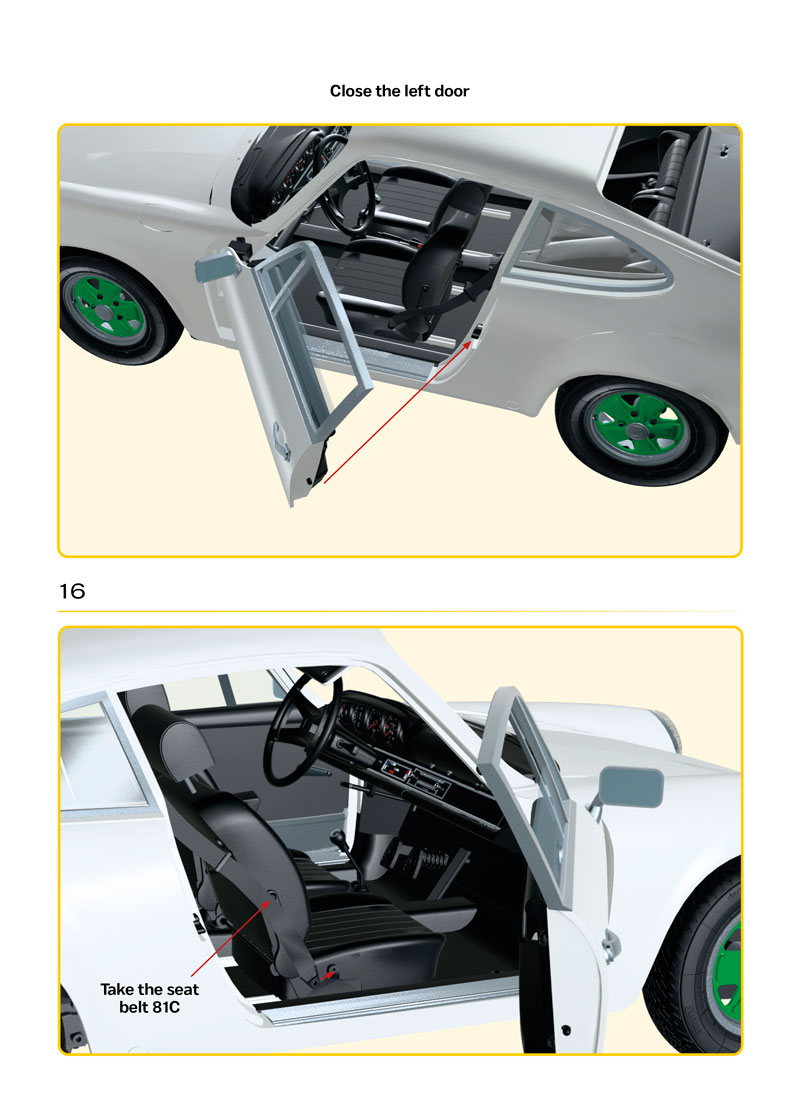 Close the left door

16

Take the seat belt 81C