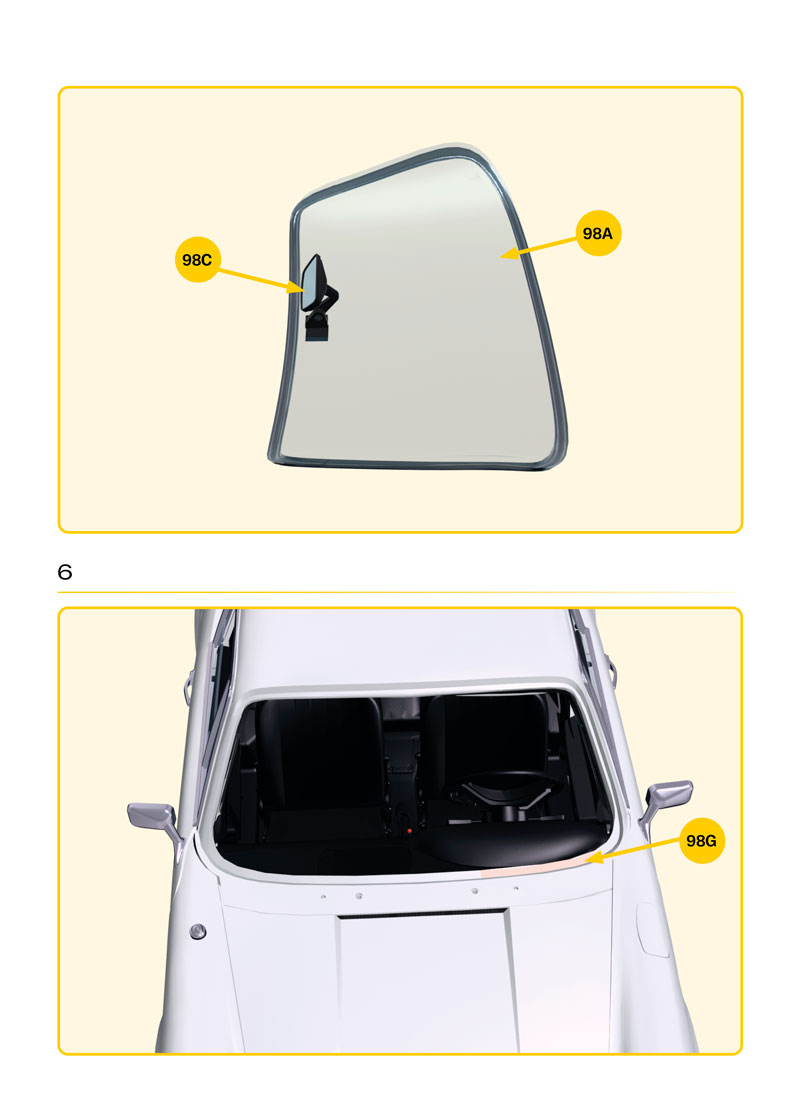 98C

98A

6

98G