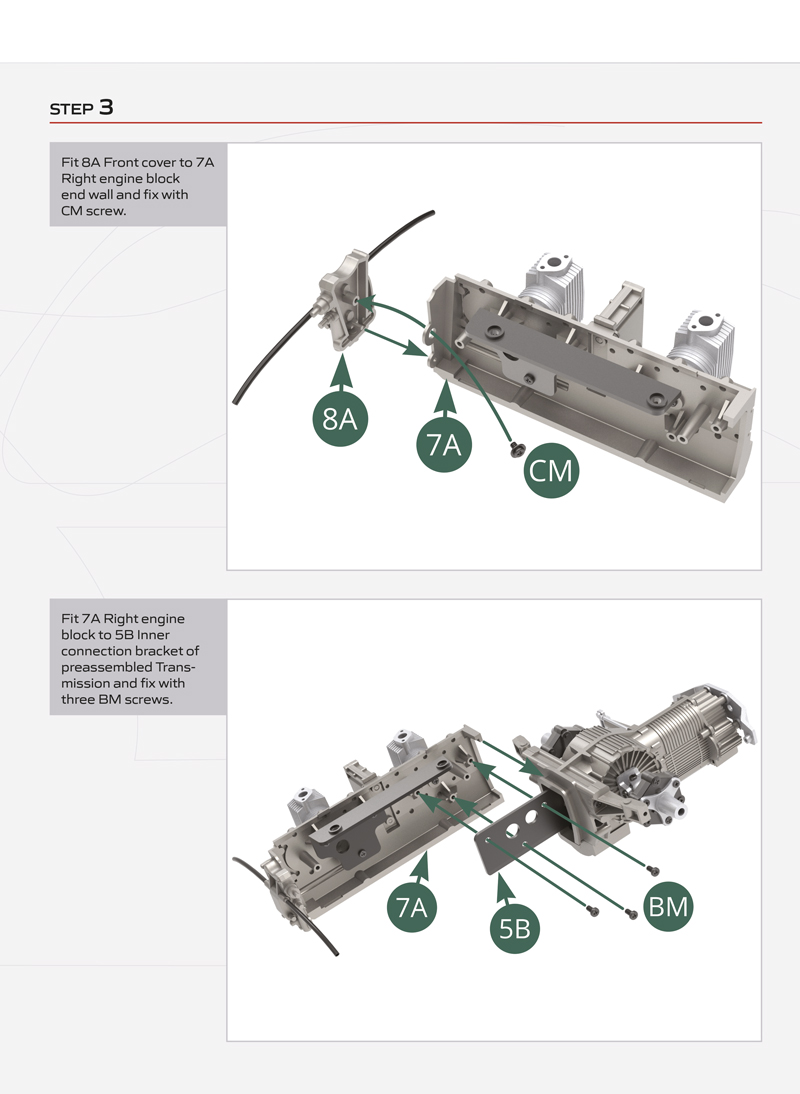 STEP 3

Fit 8A Front cover to 7A Right engine block end wall and fix with CM screw.

8A

7A

CM

Fit 7A Right engine block to 5B Inner connection bracket of preassembled Transmission and fix with three BM screws.

7A

5B

BM