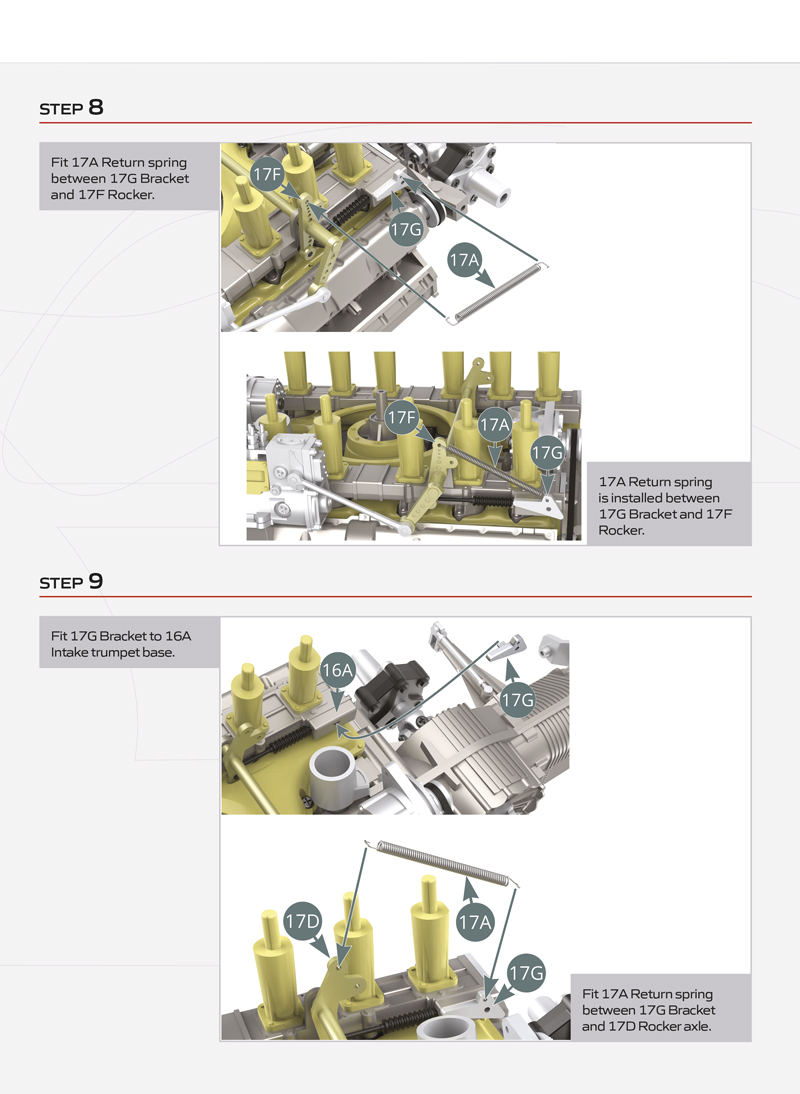 STEP 8

Fit 17A Return spring between 17G Bracket and 17F Rocker.

17F

17G

17A

17F

17A

17G

17A Return spring is installed between 17G Bracket and 17F Rocker.

STEP 9

Fit 17G Bracket to 16A Intake trumpet base.

16A

17G

17D

17A

17G

Fit 17A Return spring between 17G Bracket and 17D Rocker axle.