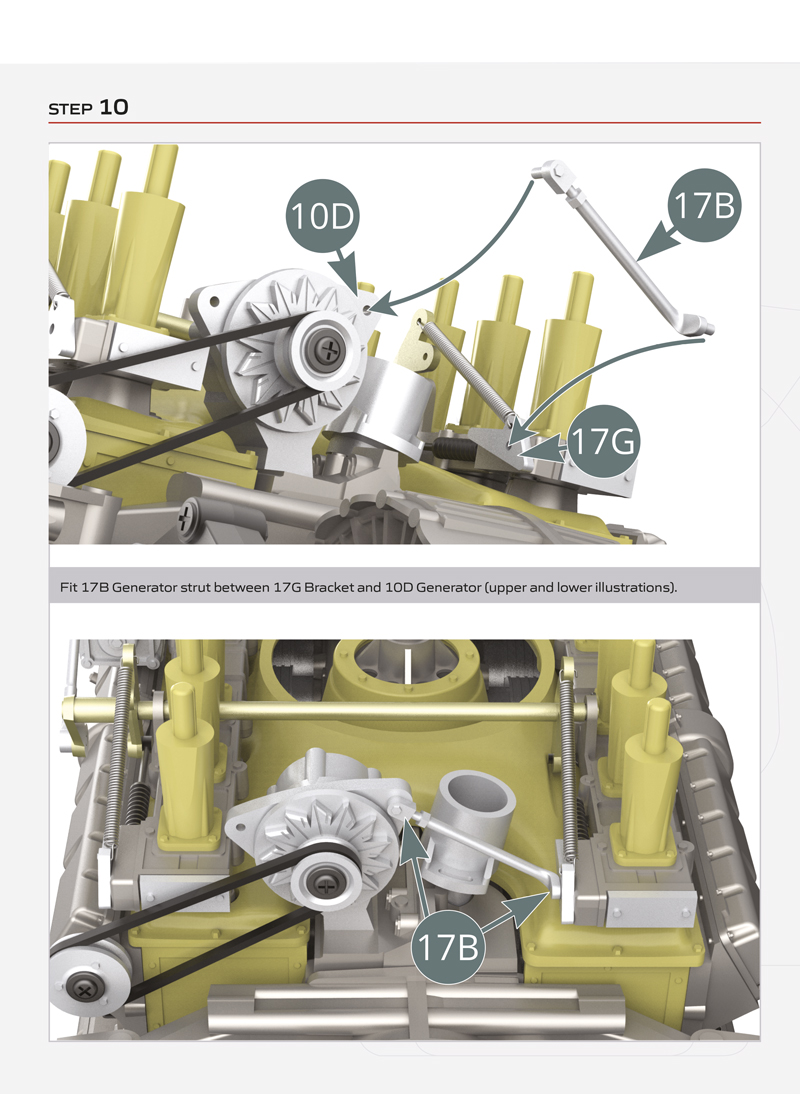 STEP 10

10D

17B

17G

Fit 17B Generator strut between 17G Bracket and 10D Generator (upper and lower illustrations).

17B