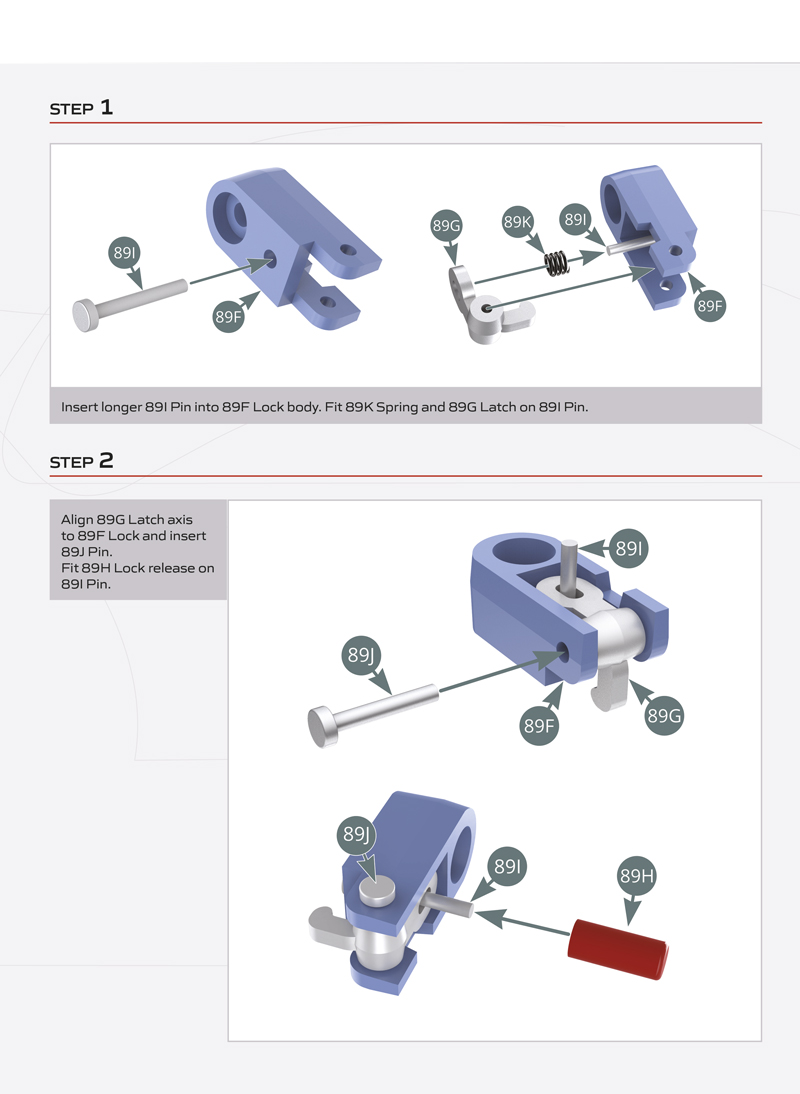 STEP 1

89I

89F

89G

89K

89I

89F

Insert longer 89I Pin into 89F Lock body. Fit 89K Spring and 89G Latch on 89I Pin.

STEP 2

Align 89G Latch axis to 89F Lock and insert 89J Pin.
Fit 89H Lock release on 89I Pin.

89I

89J

89F

89G

89J

89I

89H