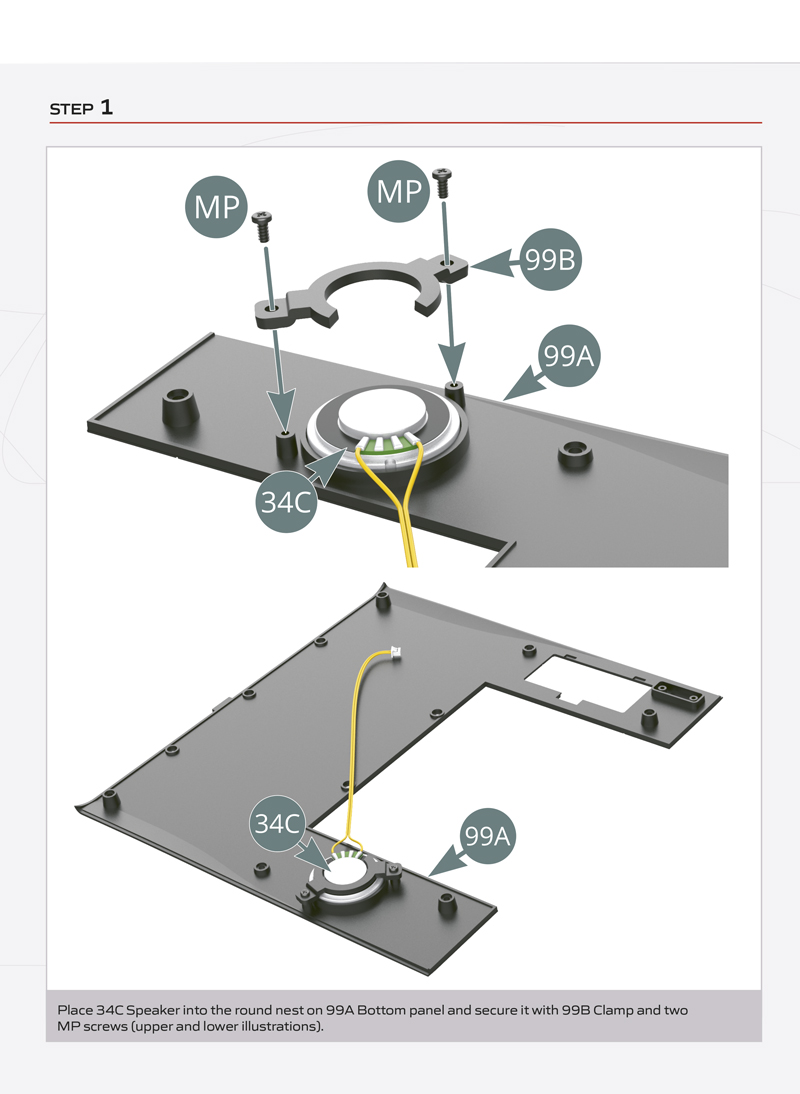 STEP 1

MP

MP

99B

99A

34C

34C

99A

Place 34C Speaker into the round nest on 99A Bottom panel and secure it with 99B Clamp and two MP screws (upper and lower illustrations).