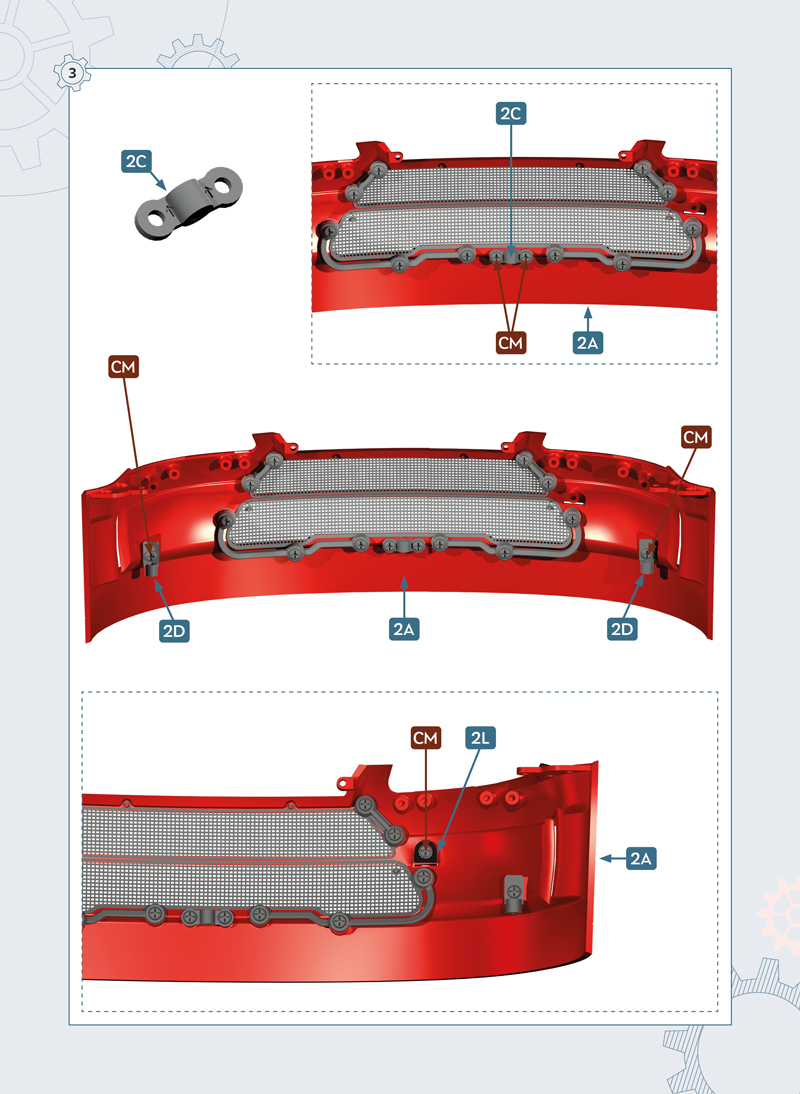 3

2C

2C

CM

2A

CM

CM

2D

2A

2D

CM

2L

2A