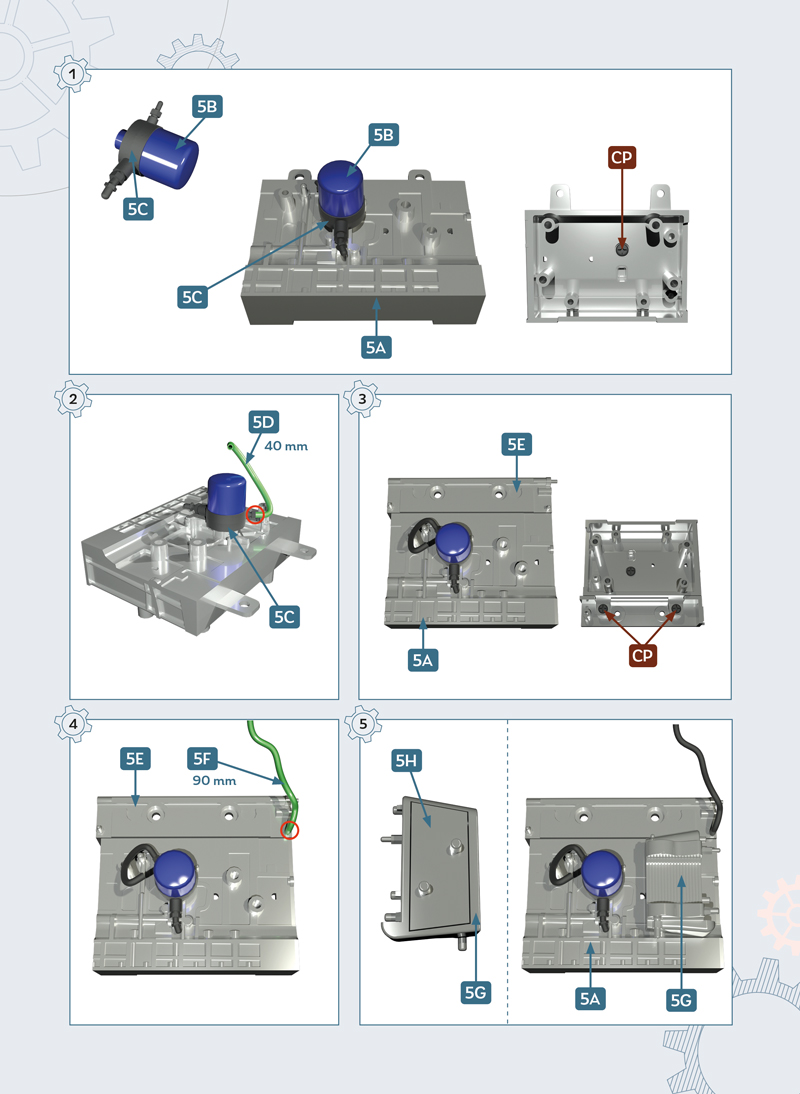 1

5B

5C

5B

5C

5A

CP

2

5D
40 mm

5C

3

5E

5A

CP

4

5E

5F
90 mm

5

5H

5G

5A

5G