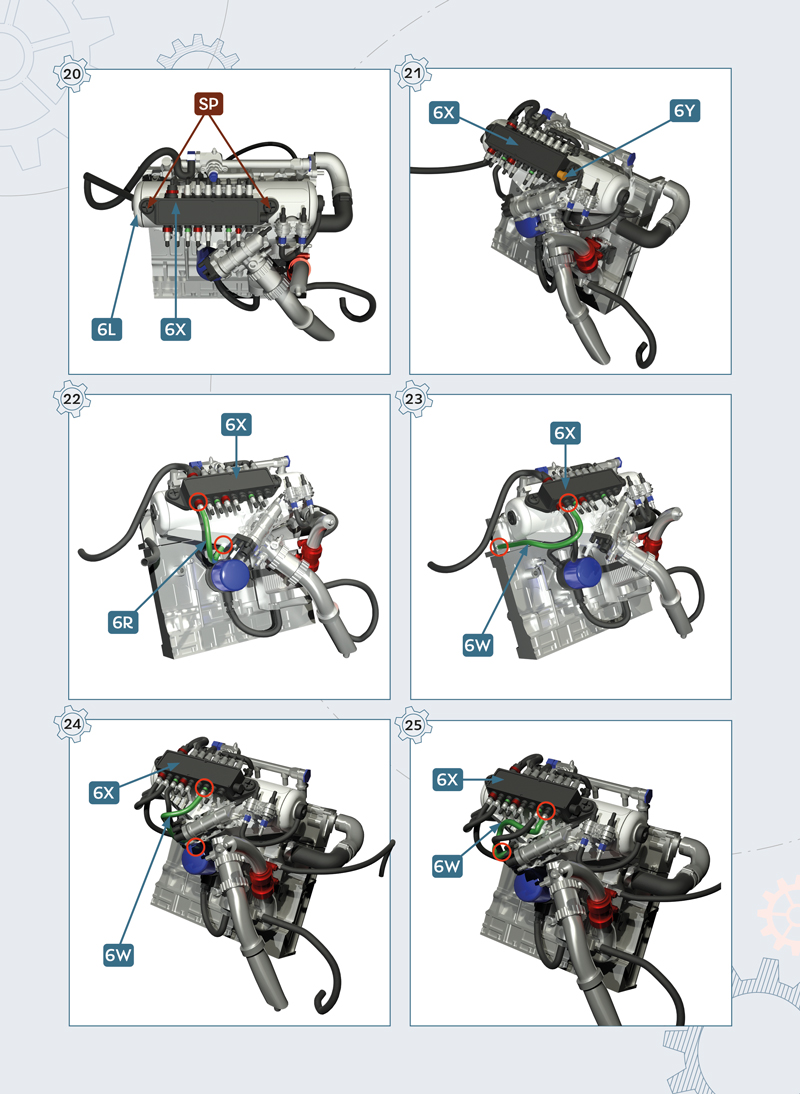 20

SP

6L

6X

21

6X

6Y

22

6X

6R

23

6X

6W

24

6X

6W

25

6X

6W