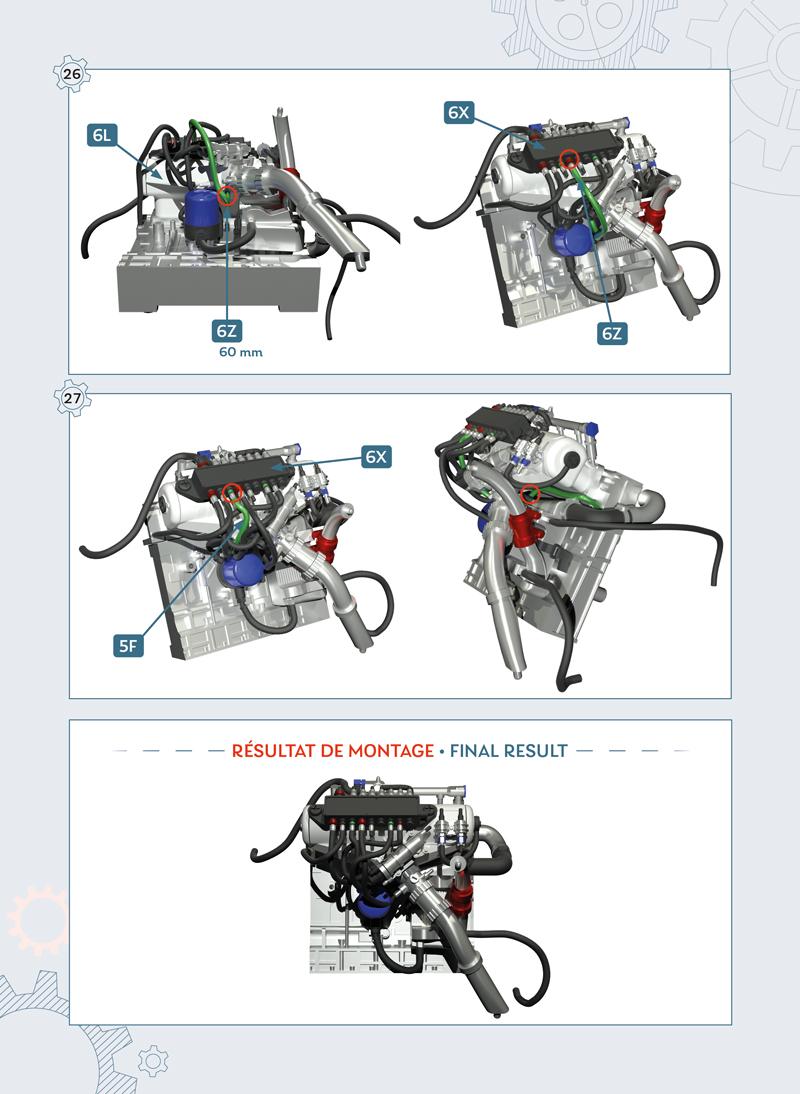 26

6L

6Z
60 mm

6X

6Z

27

6X

5F

RÉSULTAT DE MONTAGE • FINAL RESULT