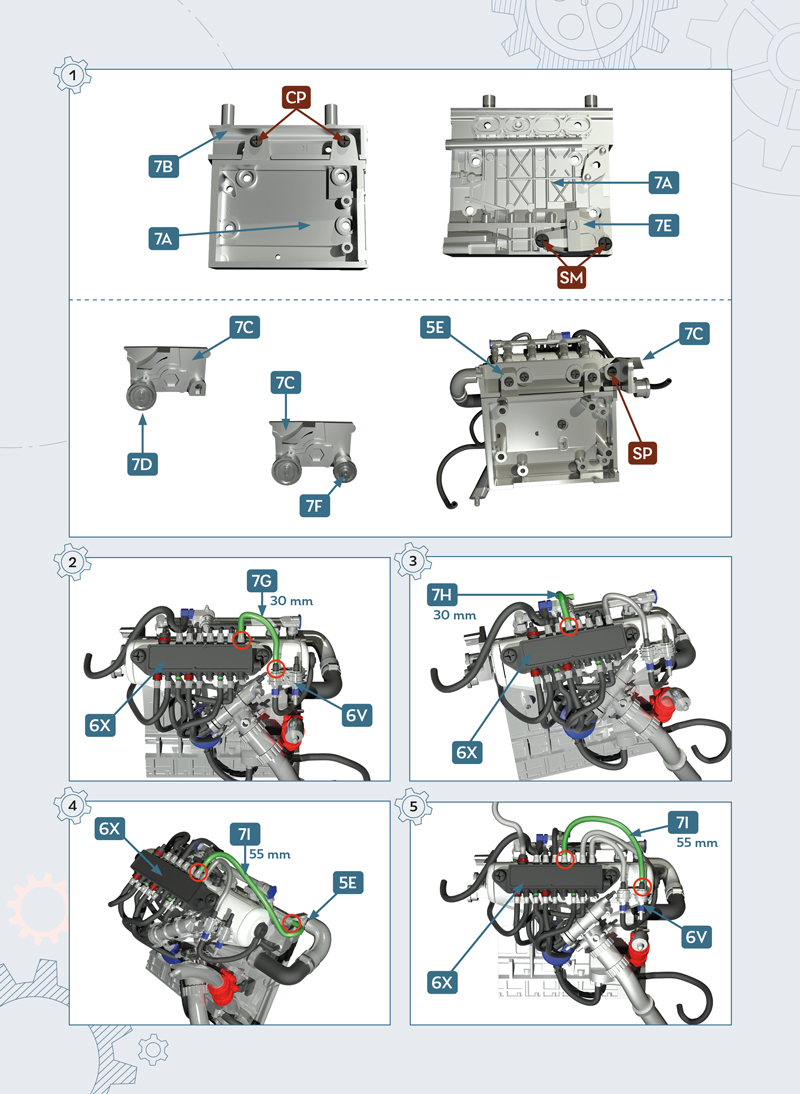 1

CP

7B

7A

7A

7E

SM

7C

7D

7C

7F

5E

7C

SP

2

7G
30 mm

6X

6V

3

7H
30 mm

6X

4

6X

7I
55 mm

5E

5

7I
55 mm

6V

6X