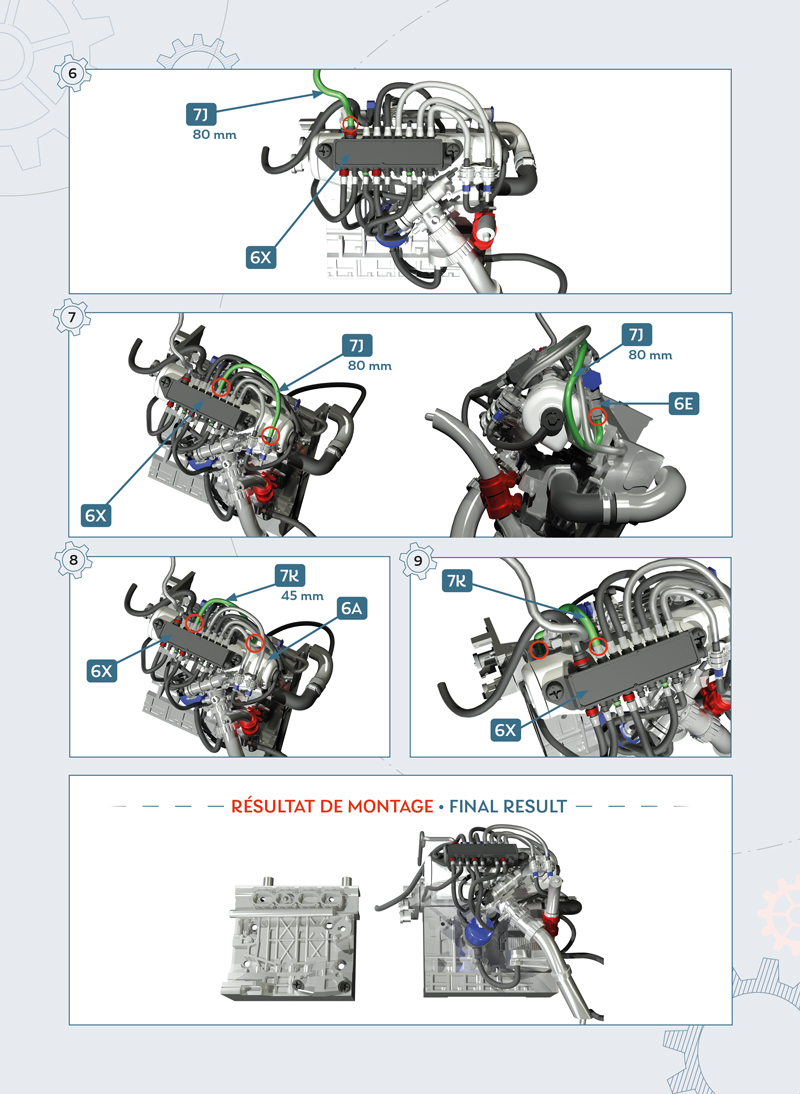 6

7J
80 mm

6X

7

7J
80 mm

6X

7J
80 mm

6E

8

7K
45 mm

6A

6X

9

7K

6X

RÉSULTAT DE MONTAGE • FINAL RESULT