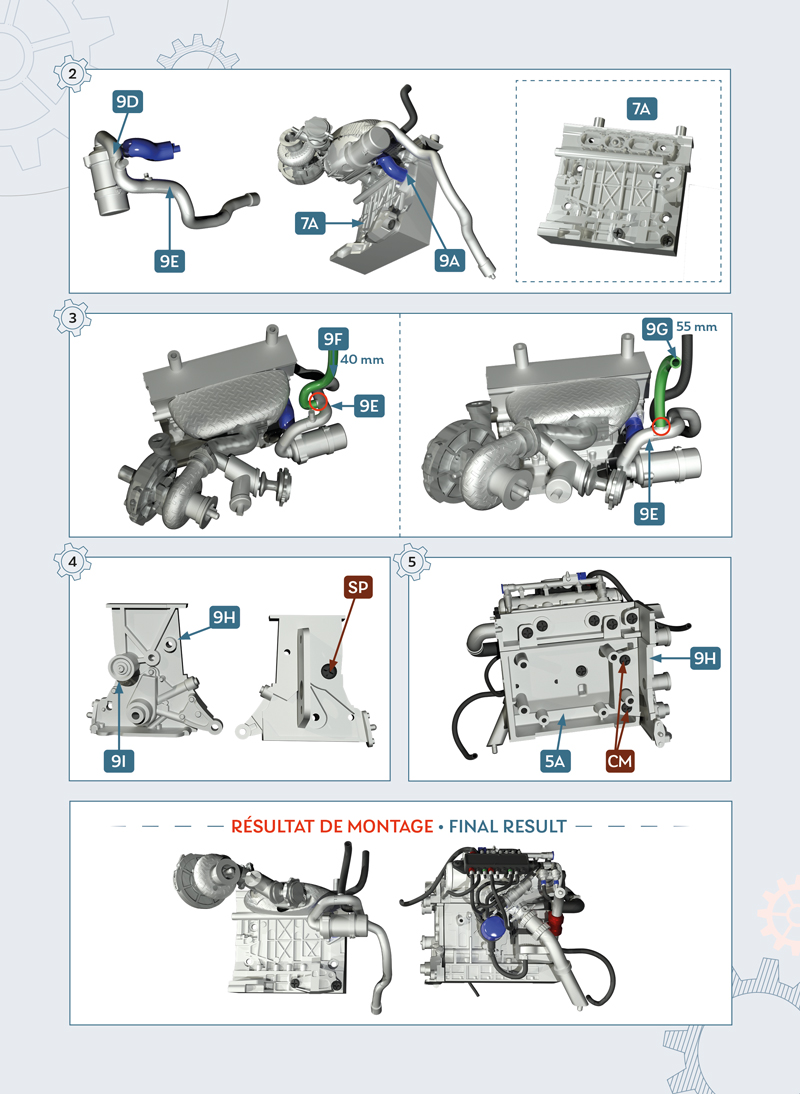 2

9D

9E

7A

9A

7A

3

9F
40 mm

9E

9G
55 mm

9E

4

9H

9I

SP

5

9H

5A

CM

RÉSULTAT DE MONTAGE • FINAL RESULT