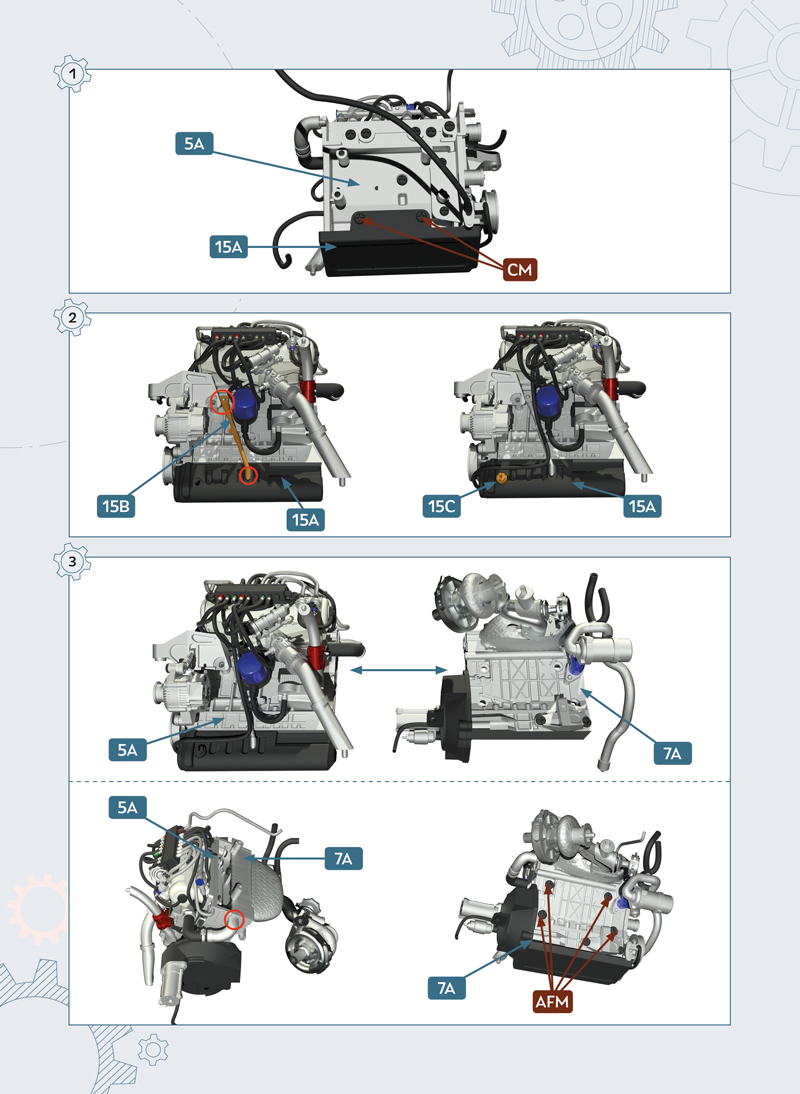 1

5A

15A

CM

2

15B

15A

15C

15A

3

5A

7A

5A

7A

7A

AFM