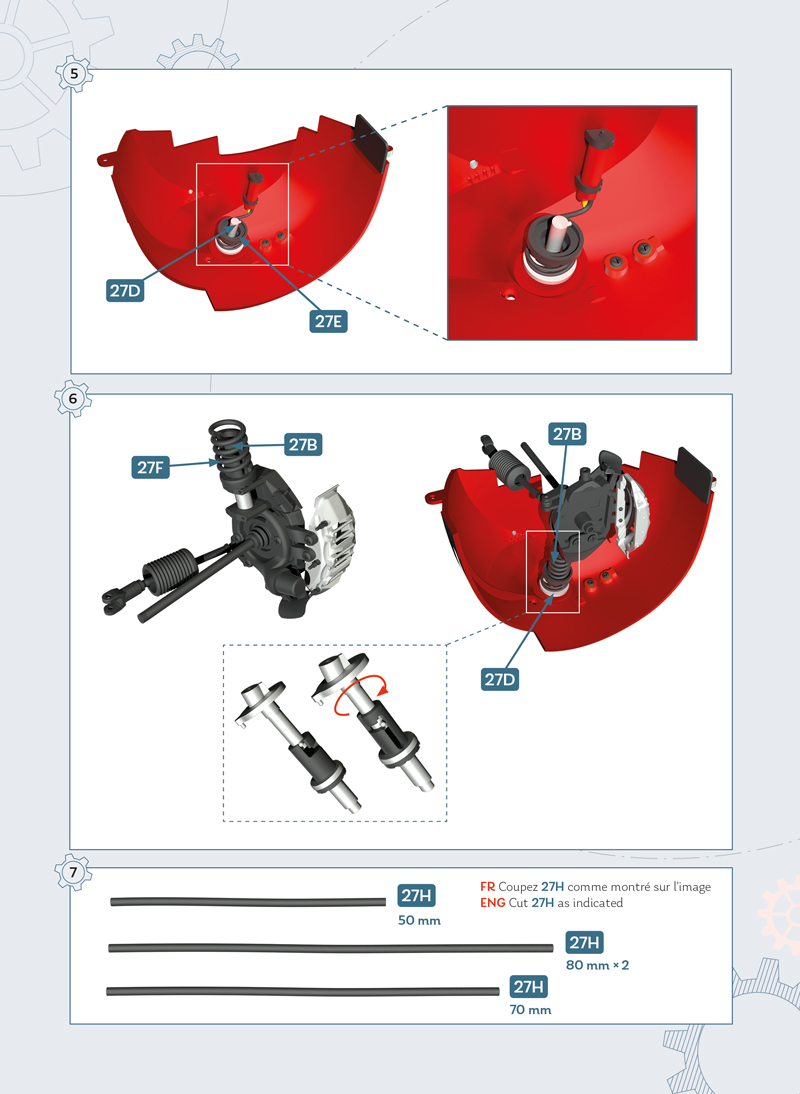 5

27D

27E

6

27F

27B

27B

27D

7

27H
50 mm

FR Coupez 27H comme montré sur l'image
ENG Cut 27H as indicated

27H
80 mm × 2

27H
70 mm