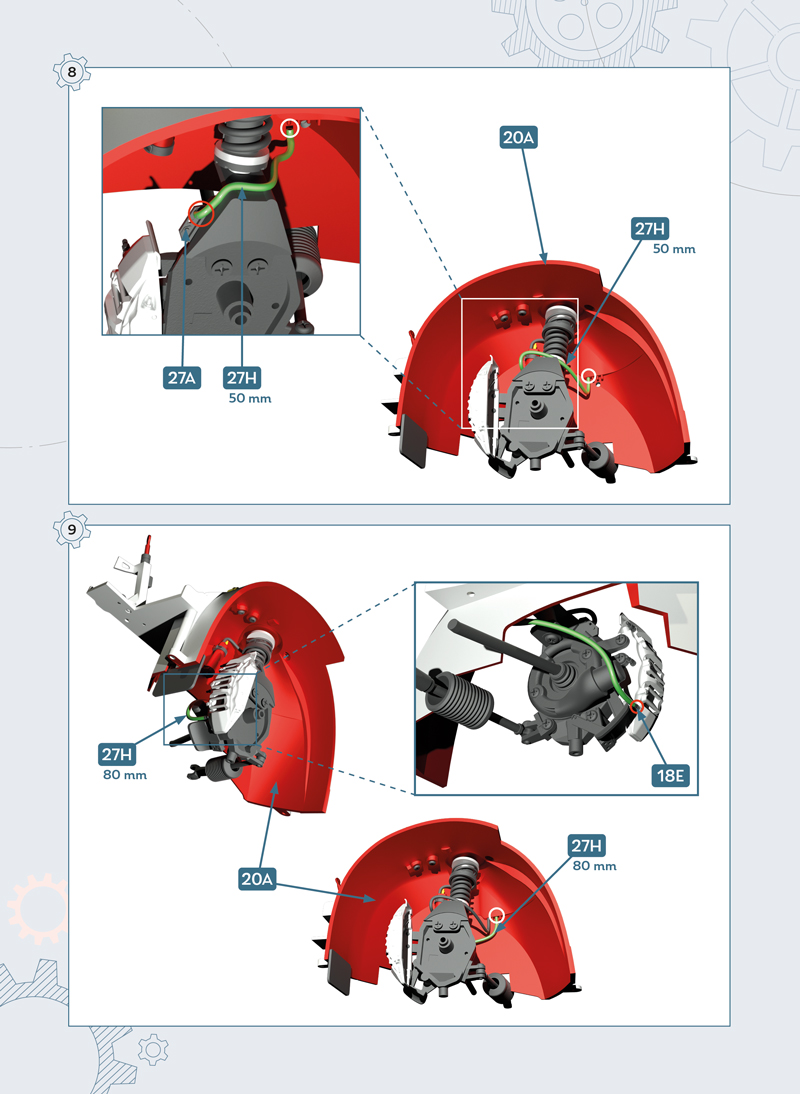 8

20A

27H
50 mm

27A

27H
50 mm

9

27H
80 mm

18E

20A

27H
80 mm