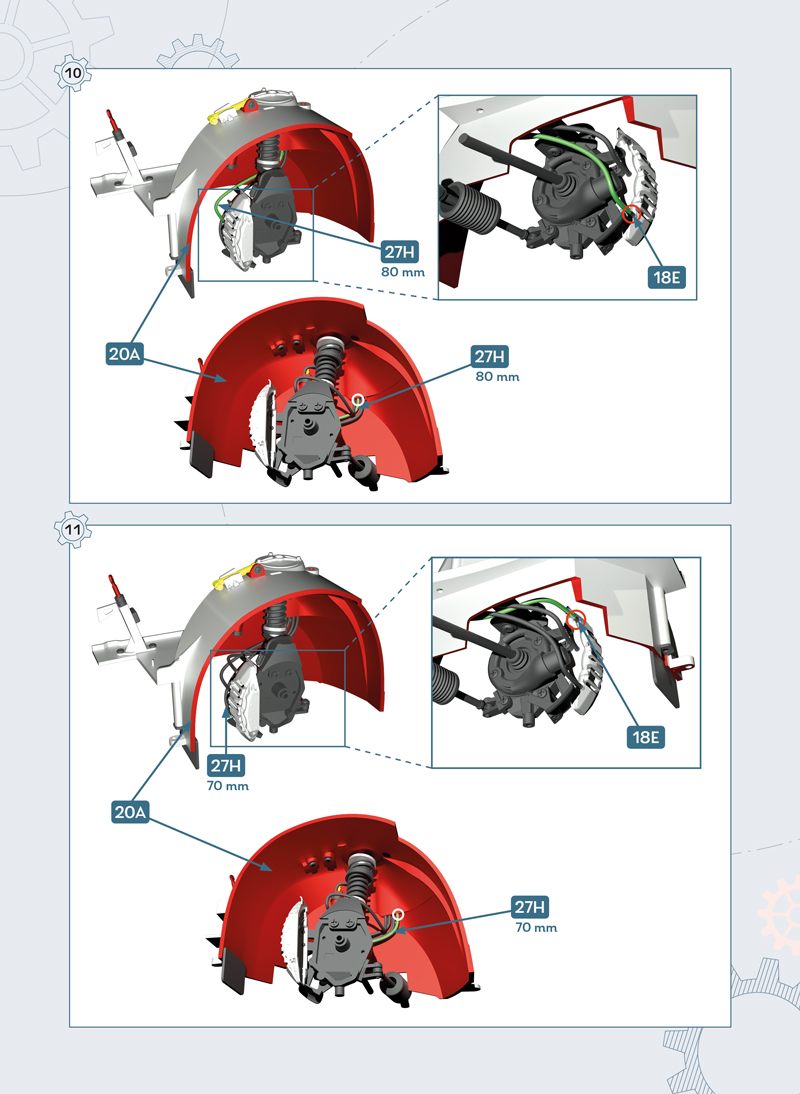 10

27H
80 mm

18E

20A

27H
80 mm

11

18E

27H
70 mm

20A

27H
70 mm