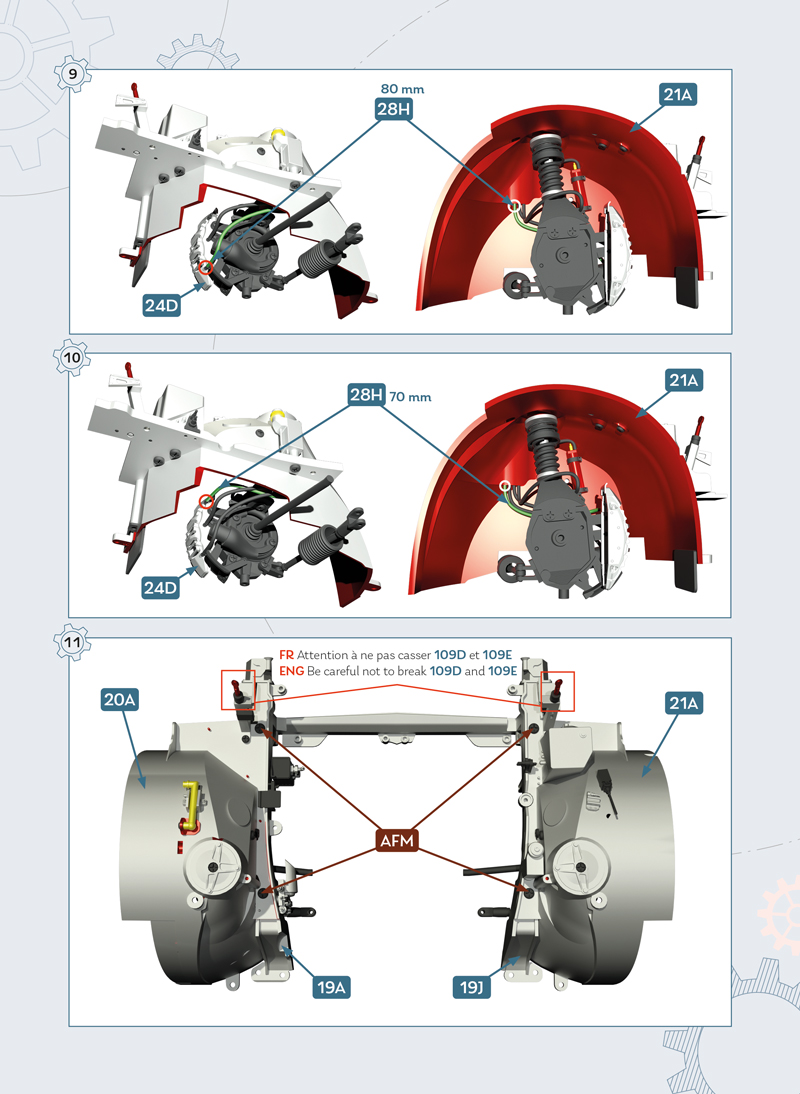 9

80 mm
28H
21A
24D

10

28H 70 mm
21A
24D

11

FR Attention à ne pas casser 109D et 109E
ENG Be careful not to break 109D and 109E

20A
21A
AFM
19A
19J