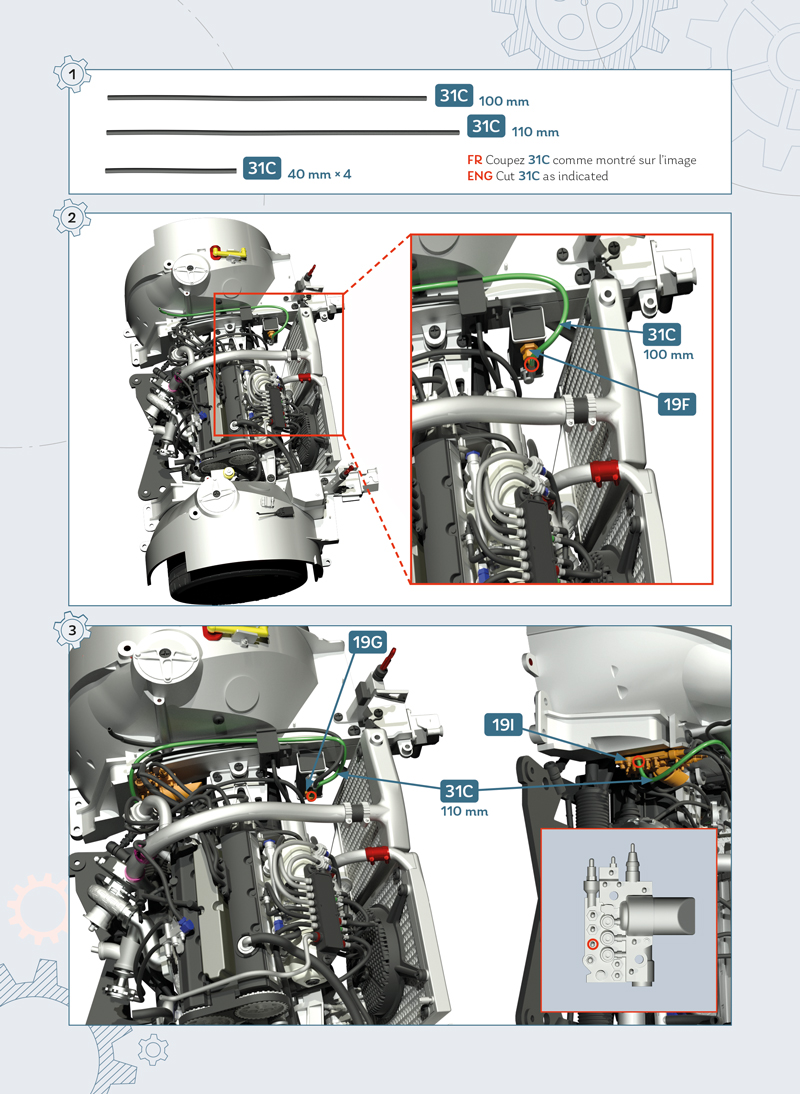 1

31C 100 mm

31C 110 mm

31C 40 mm × 4

FR Coupez 31C comme montré sur l'image
ENG Cut 31C as indicated

2

31C
100 mm

19F

3

19G

19I

31C
110 mm