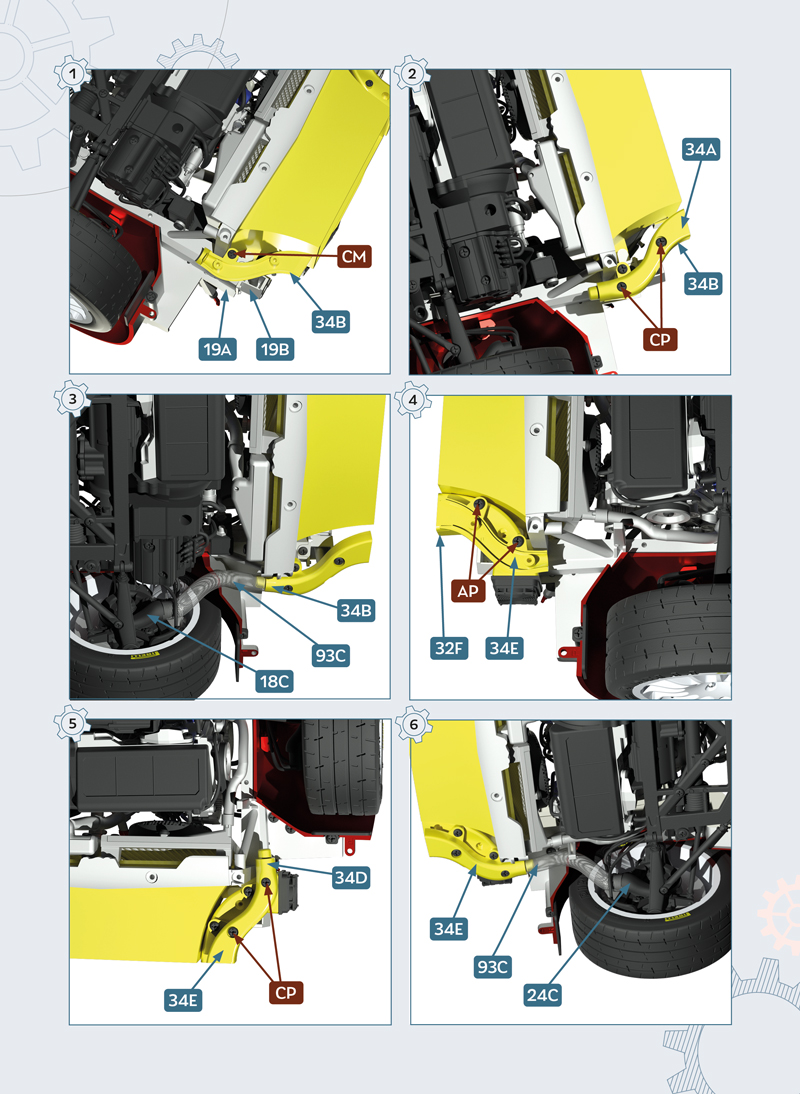 1
CM
34B
19A
19B

2
34A
34B
CP

3
34B
93C
18C

4
AP
32F
34E

5
34D
34E
CP

6
34E
93C
24C