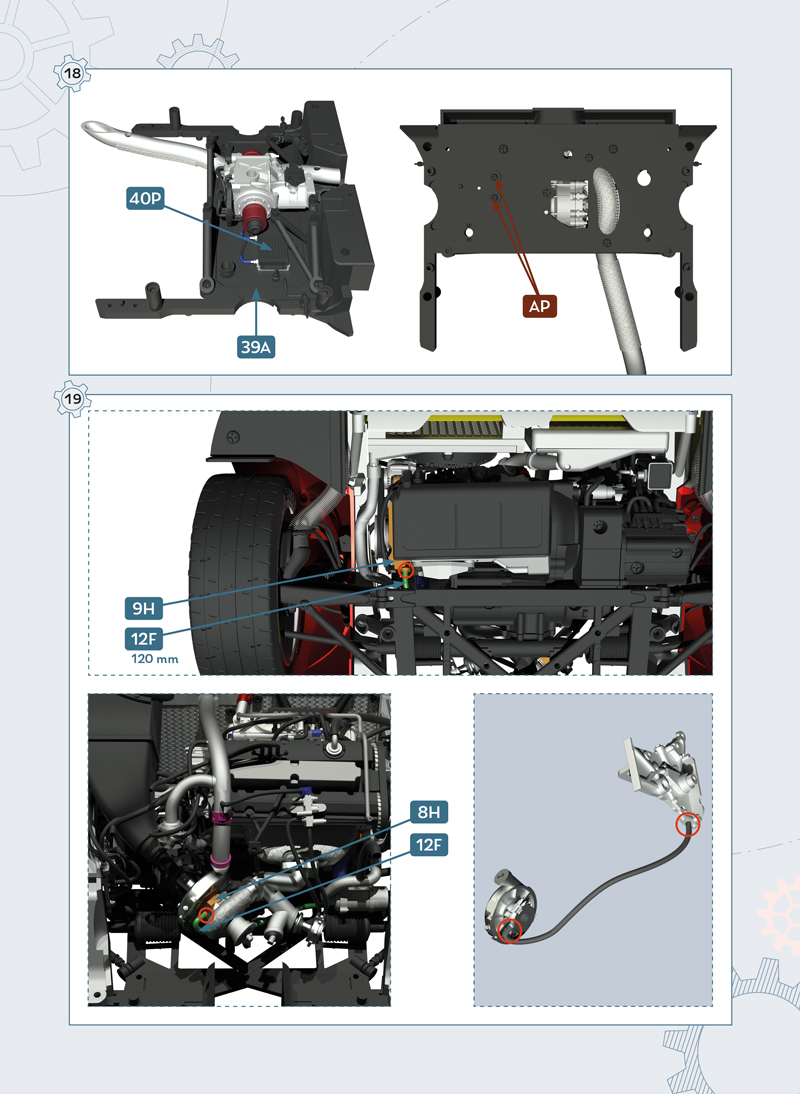 18

40P

39A

AP

19

9H

12F
120 mm

8H

12F