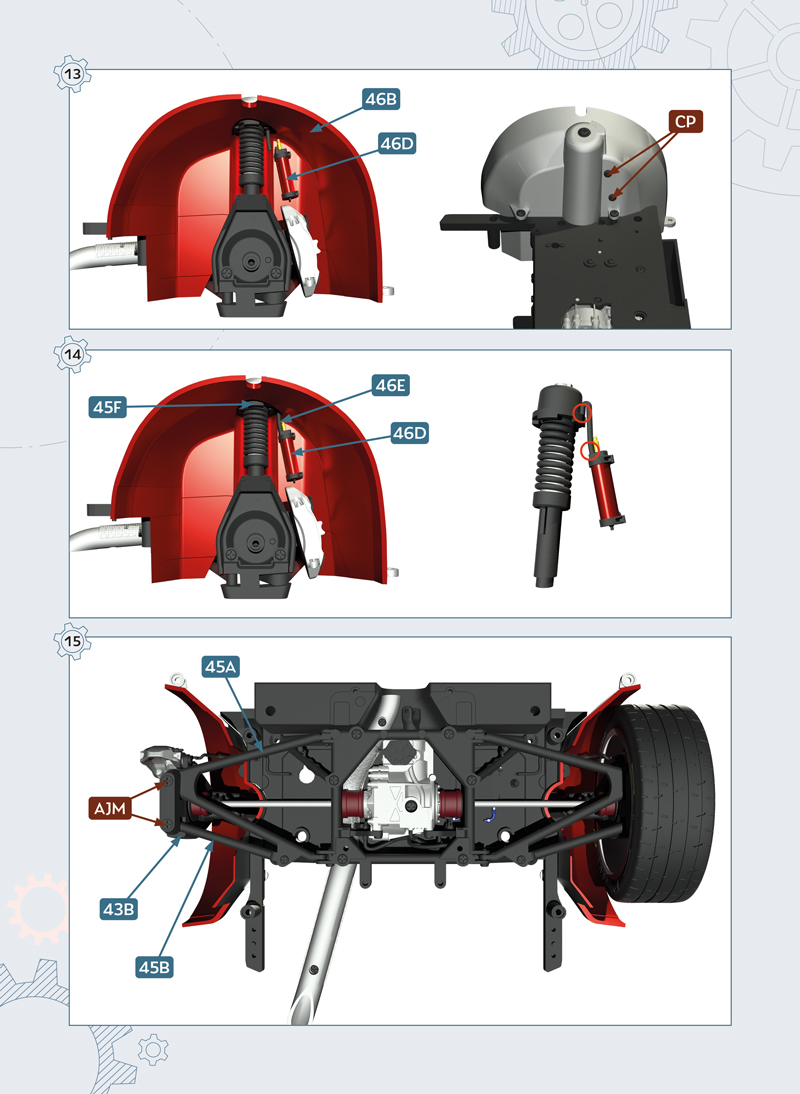 13

46B

46D

CP

14

45F

46E

46D

15

45A

AJM

43B

45B