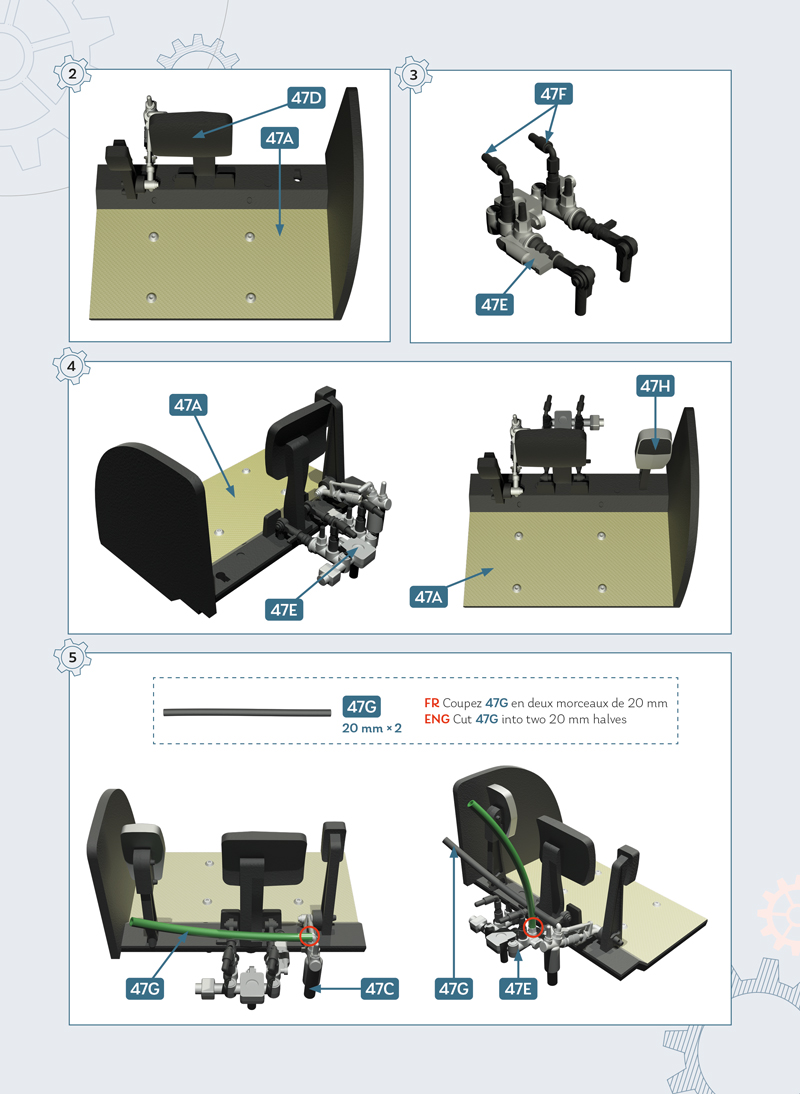 2

47D

47A

3

47F

47E

4

47A

47E

47H

47A

5

47G
20 mm × 2

FR Coupez 47G en deux morceaux de 20 mm
ENG Cut 47G into two 20 mm halves

47G

47C

47G

47E