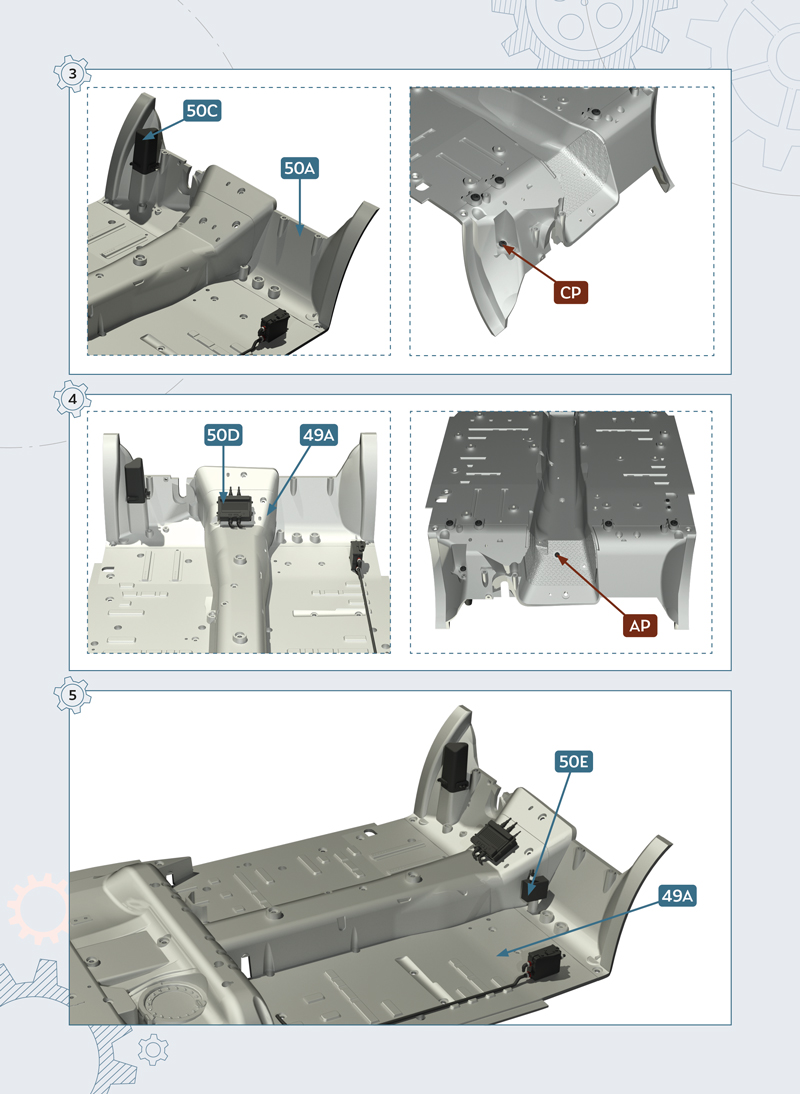 3

50C

50A

CP

4

50D

49A

AP

5

50E

49A