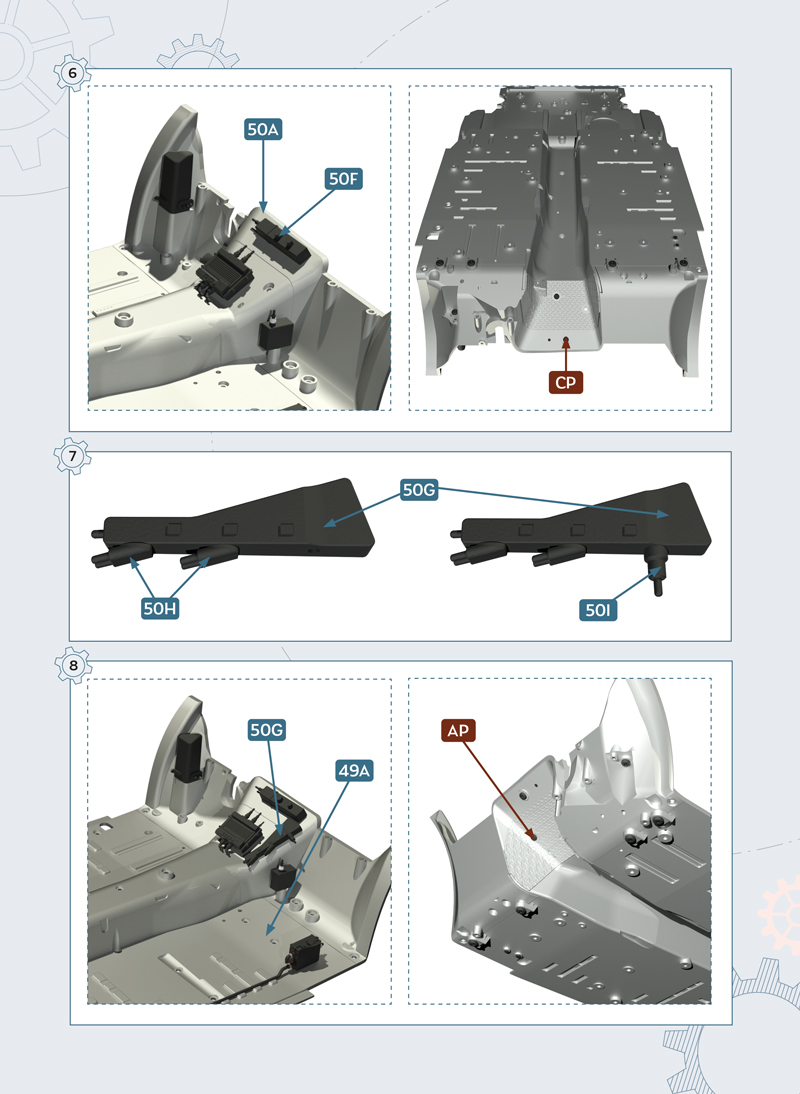 6

50A

50F

CP

7

50G

50H

50I

8

50G

49A

AP