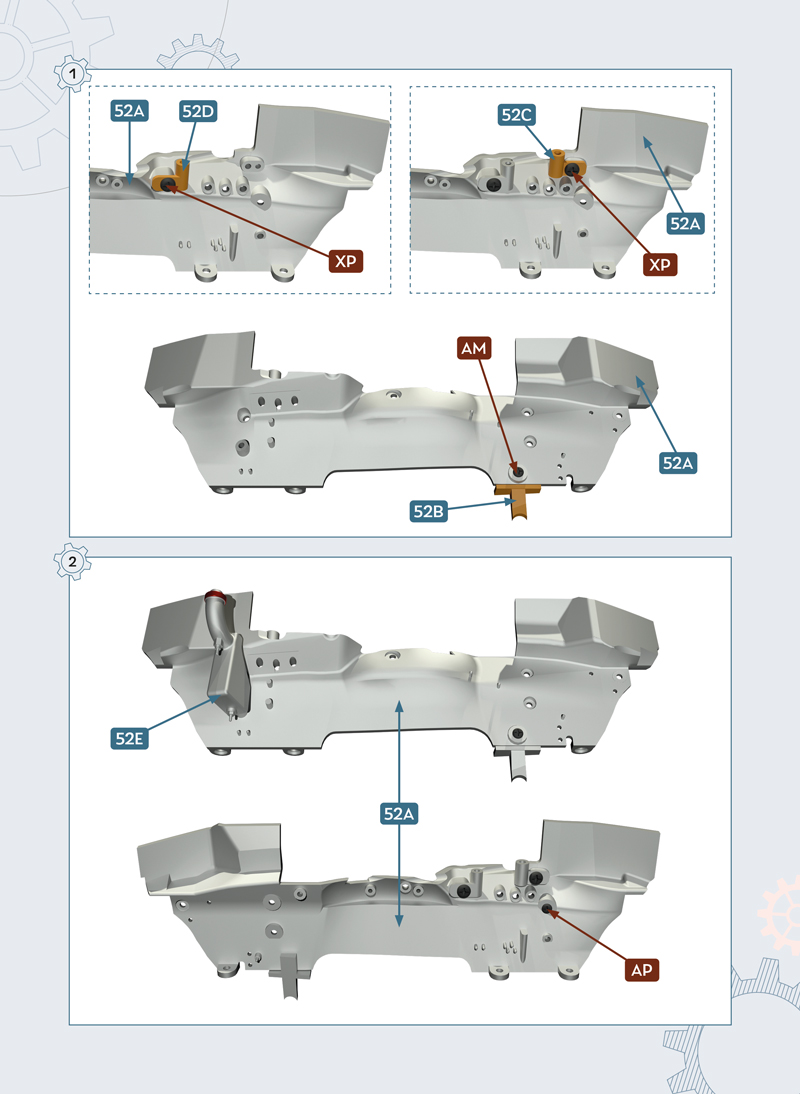 1

52A

52D

XP

52C

52A

XP

AM

52A

52B

2

52E

52A

AP