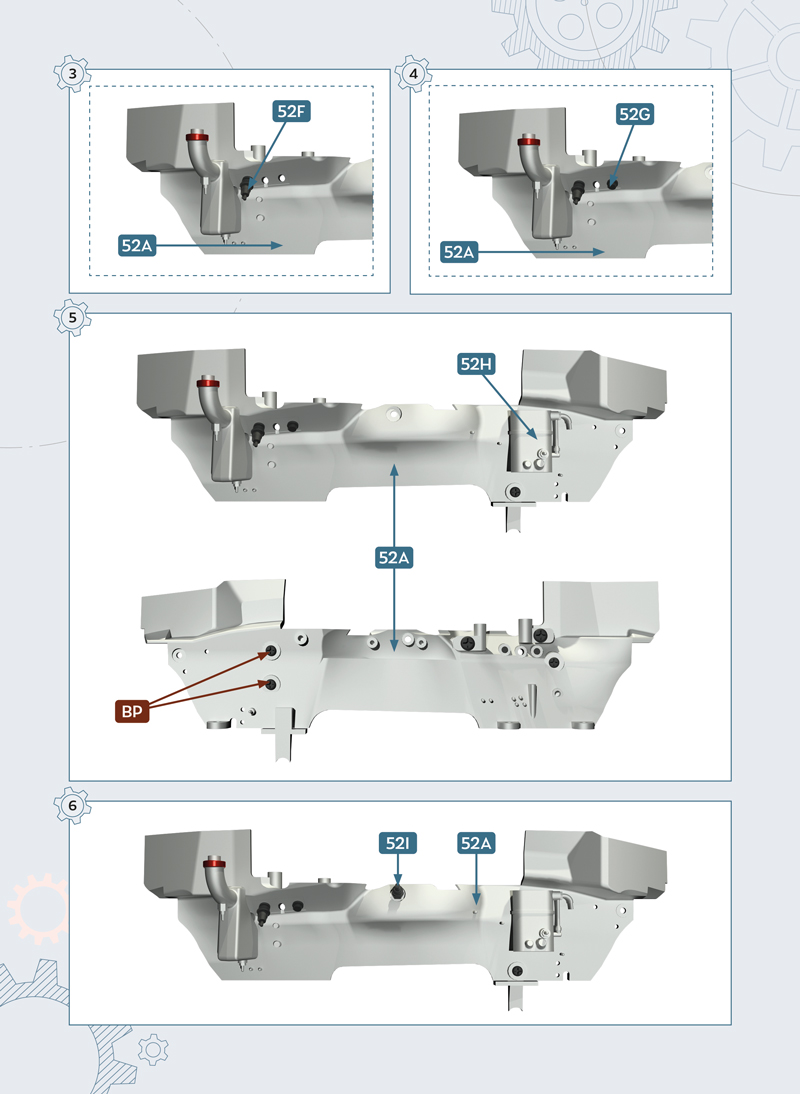 3

52F

52A

4

52G

52A

5

52H

52A

BP

6

52I

52A