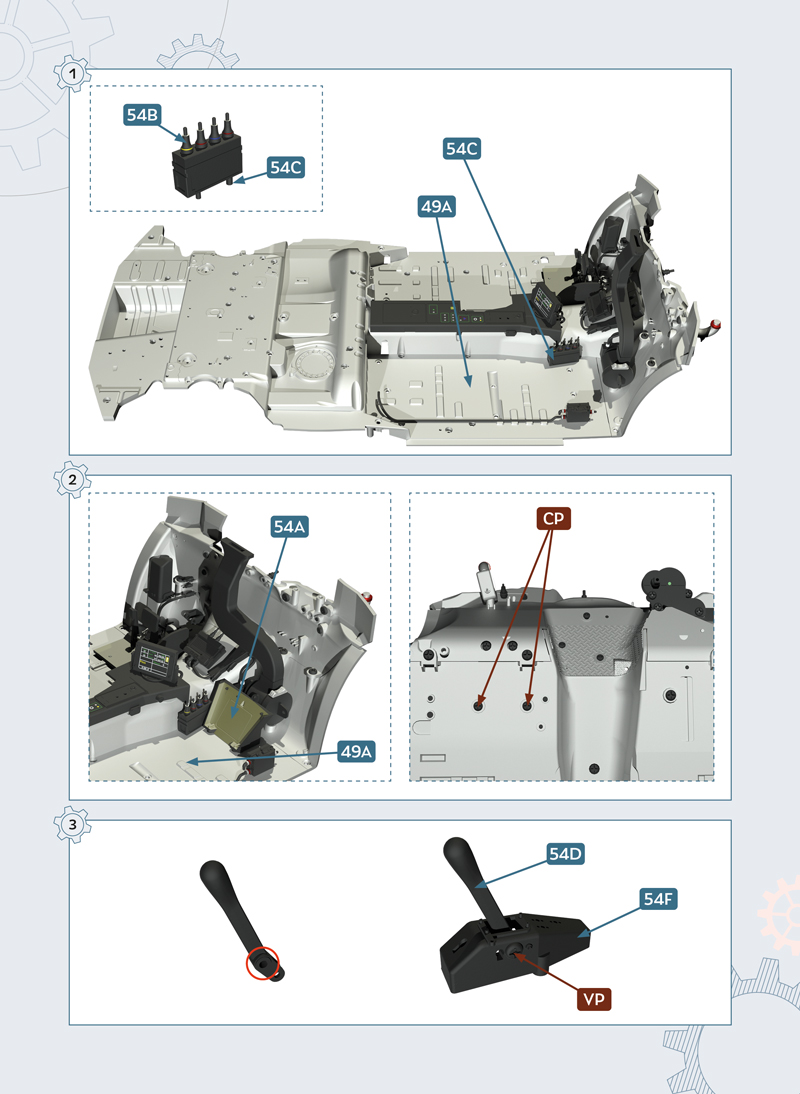 1

54B

54C

54C

49A

2

54A

49A

CP

3

54D

54F

VP