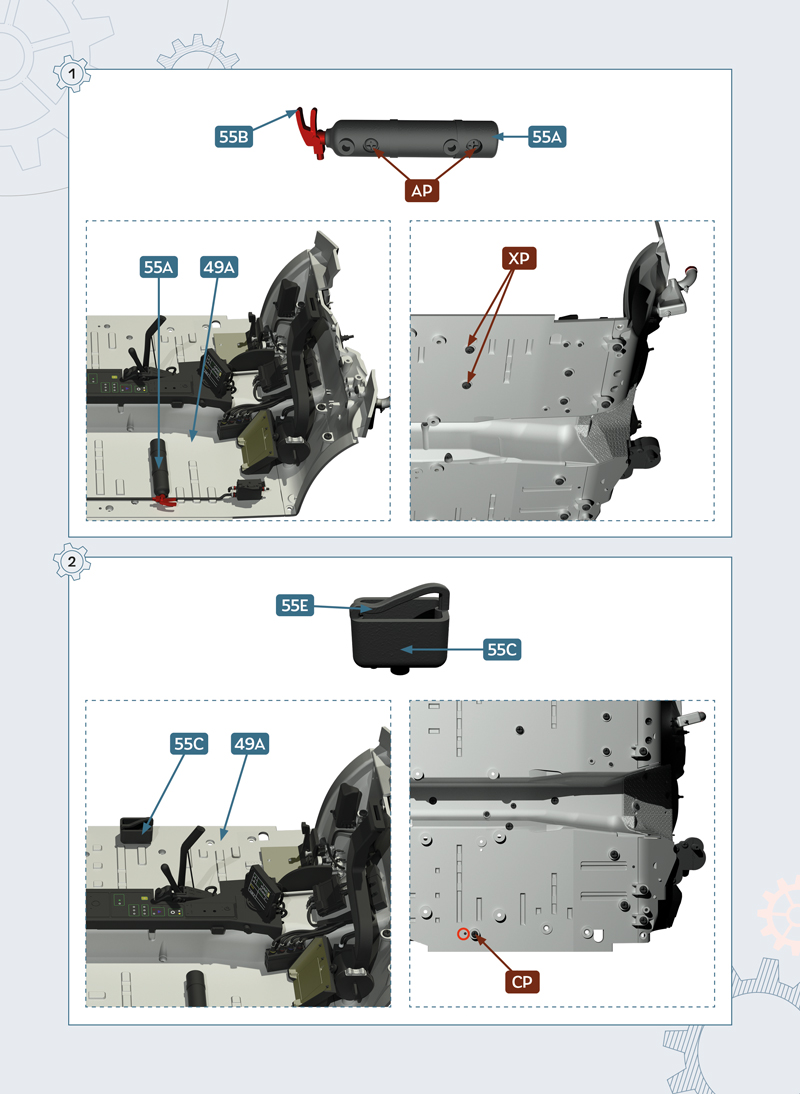 1

55B

55A

AP

55A

49A

XP

2

55E

55C

55C

49A

CP