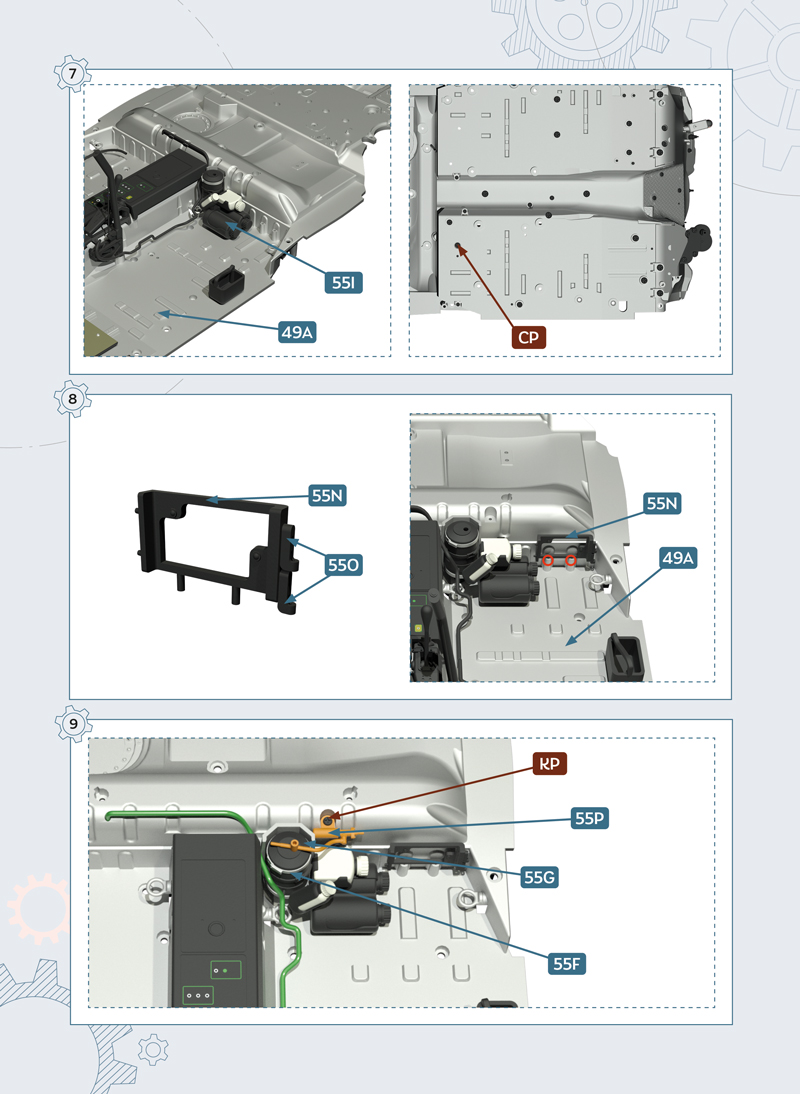 7

55I

49A

CP

8

55N

55O

55N

49A

9

KP

55P

55G

55F