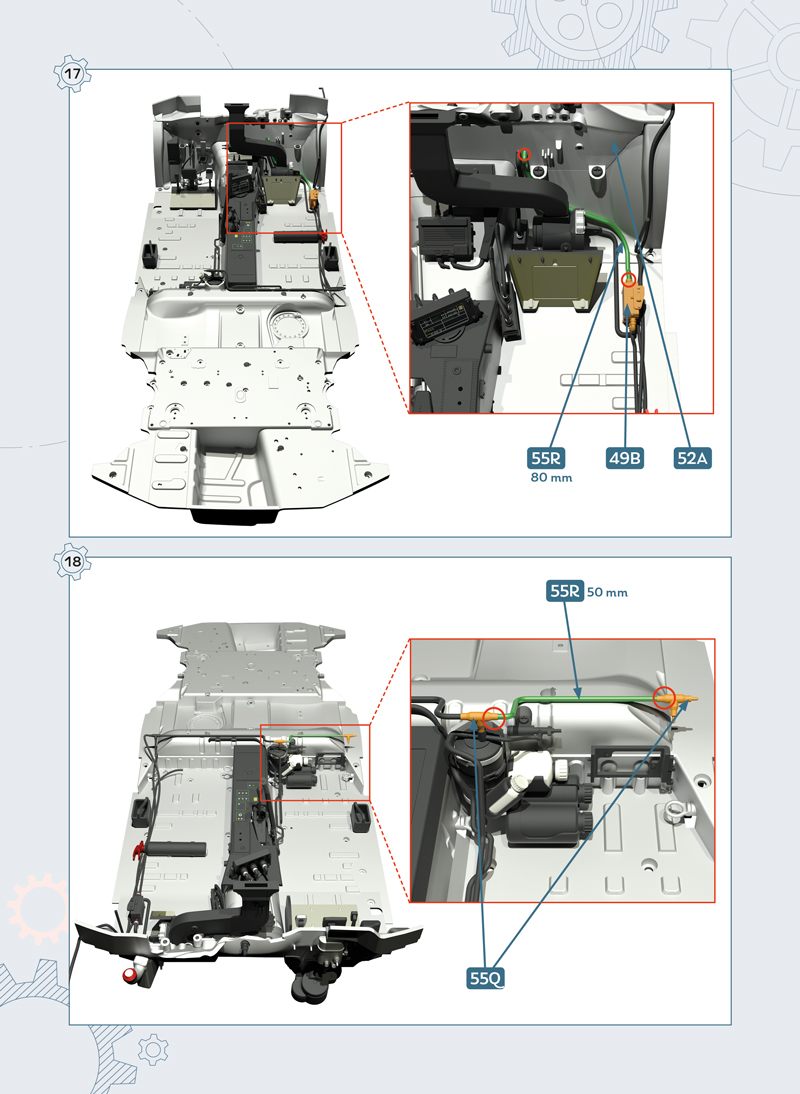 17

55R
80 mm

49B

52A

18

55R 50 mm

55Q