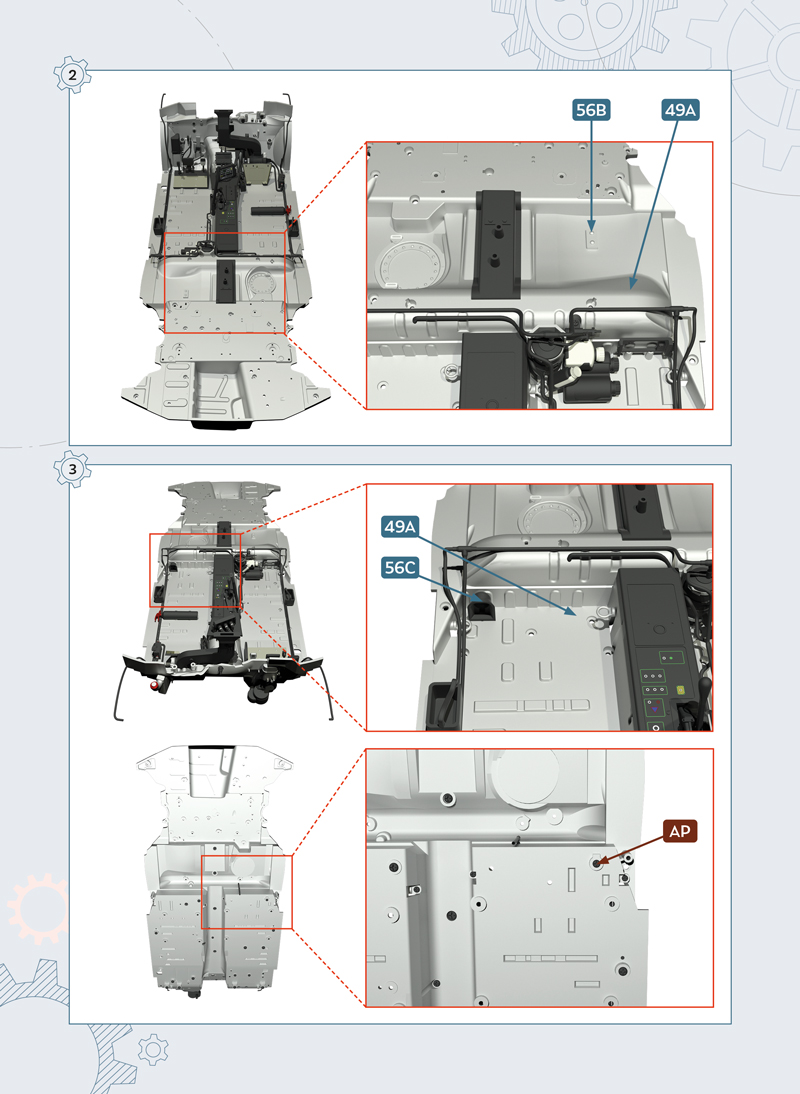 2

56B

49A

3

49A

56C

AP