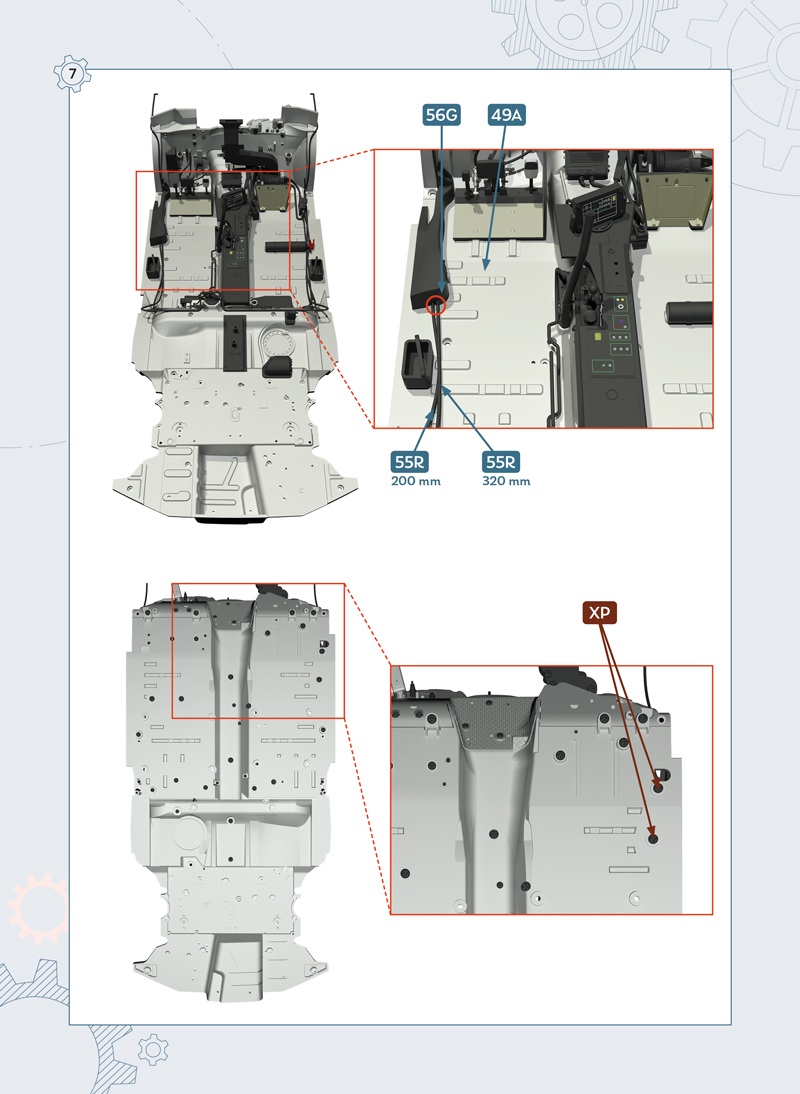 7

56G

49A

55R
200 mm

55R
320 mm

XP