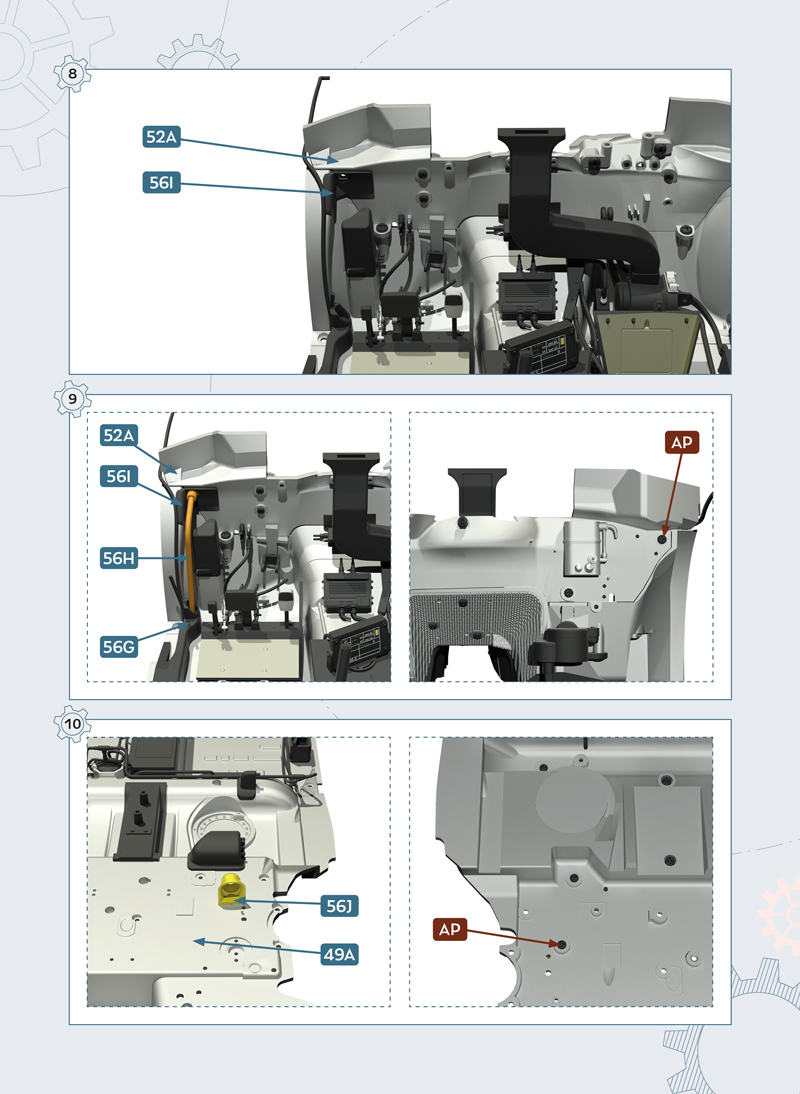 8

52A

56I

9

52A

56I

56H

56G

AP

10

56J

49A

AP