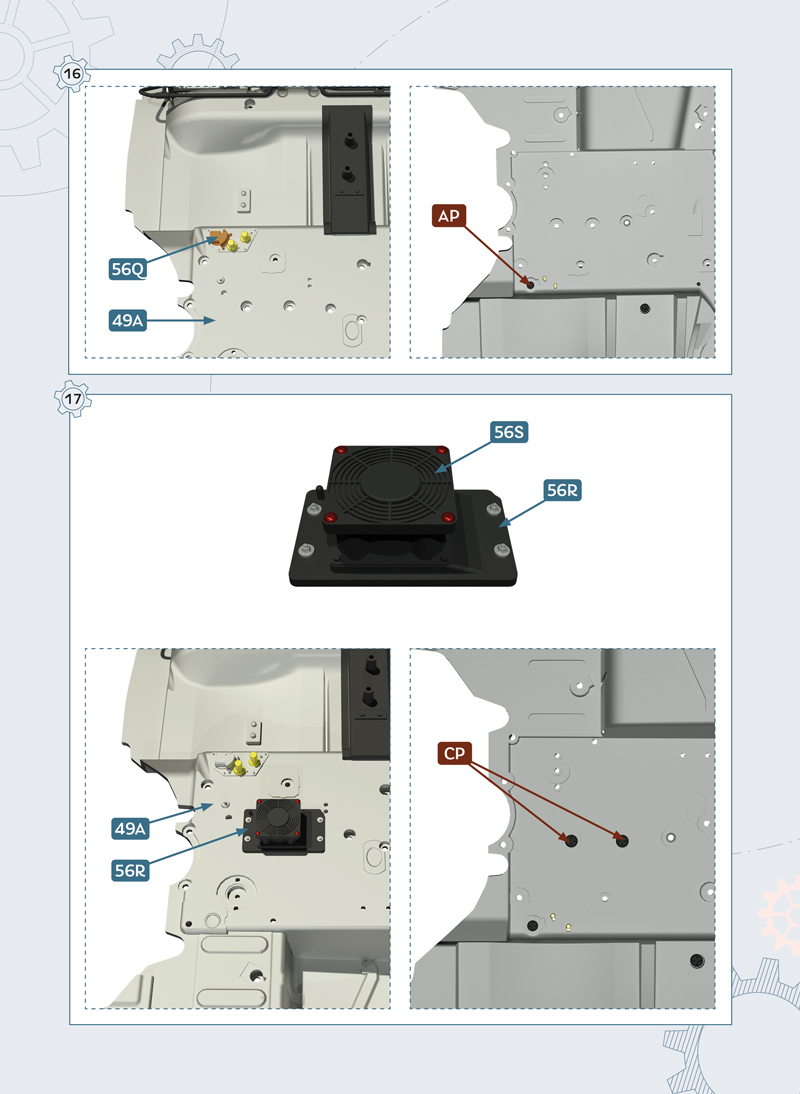 16

56Q

49A

AP

17

56S

56R

49A

56R

CP