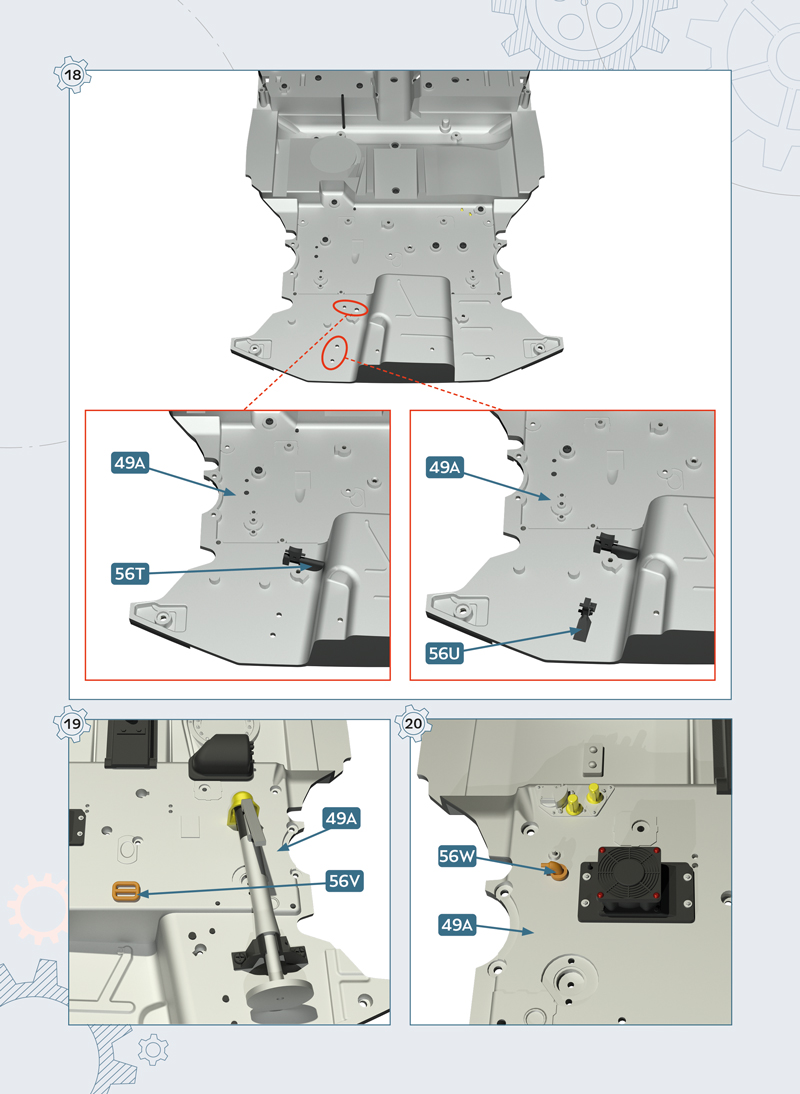 18

49A

56T

49A

56U

19

49A

56V

20

56W

49A