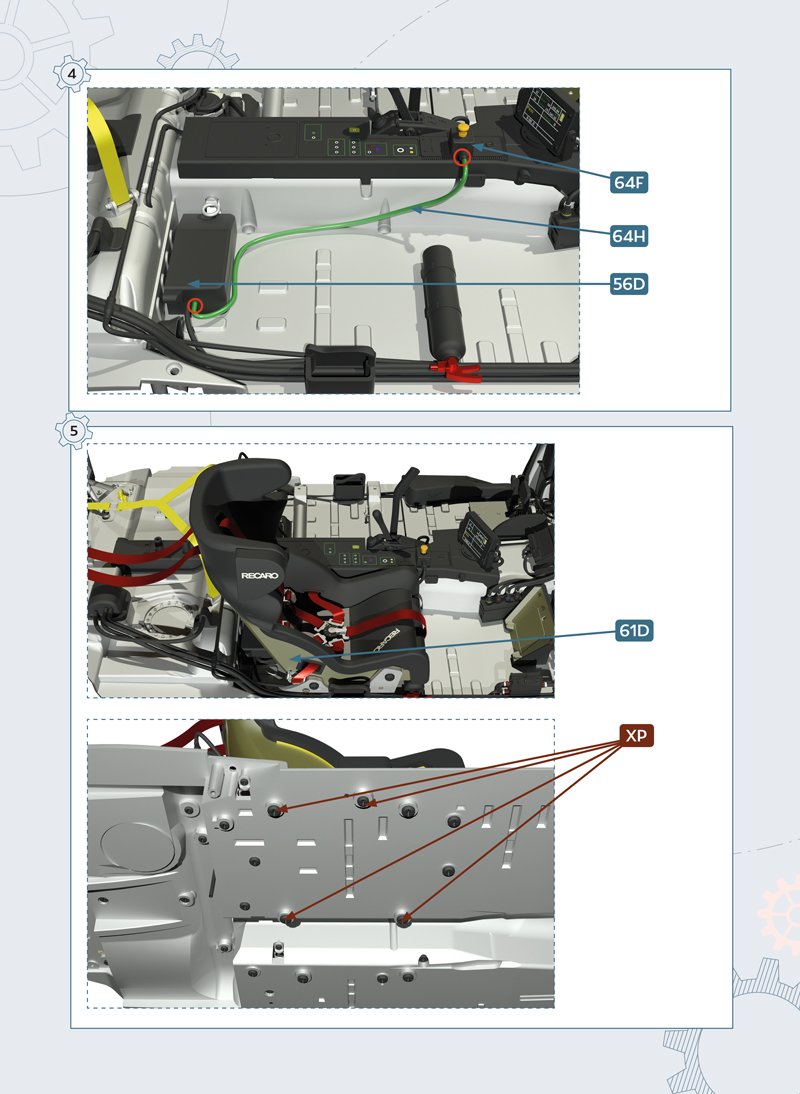 4

64F

64H

56D

5

RECARO

RECARO

61D

XP