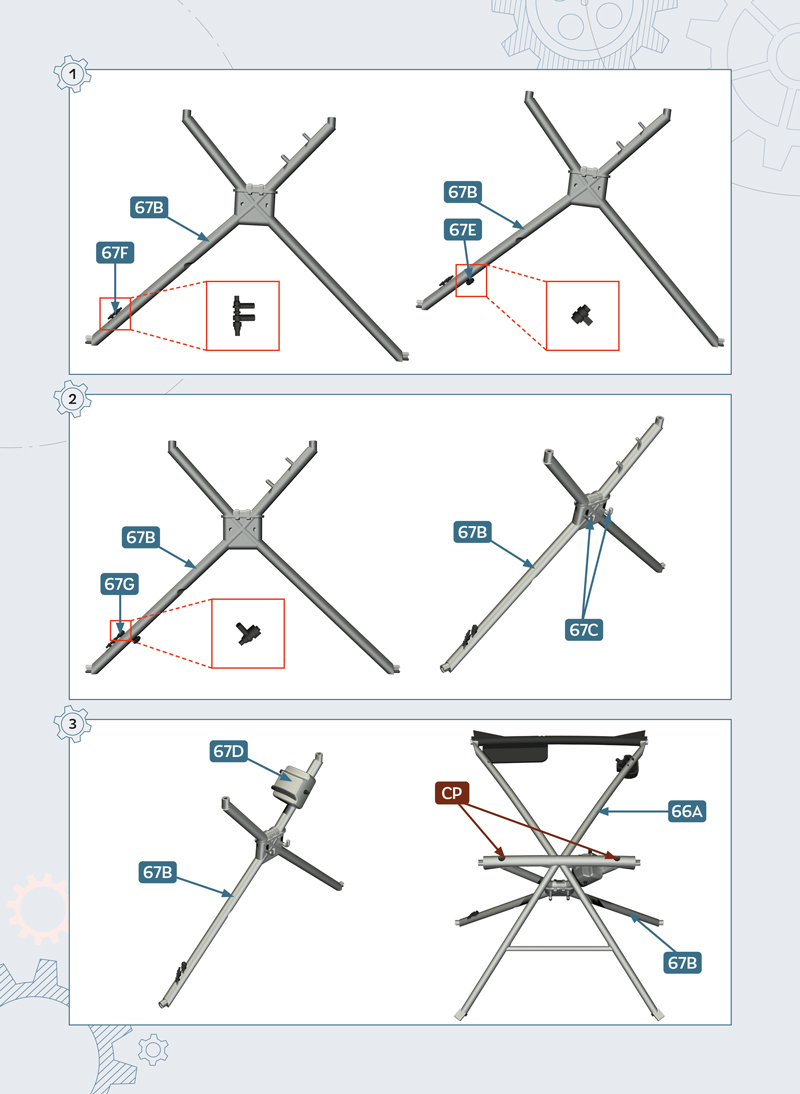 1
67B
67F
67B
67E

2
67B
67G
67B
67C

3
67D
67B
CP
66A
67B