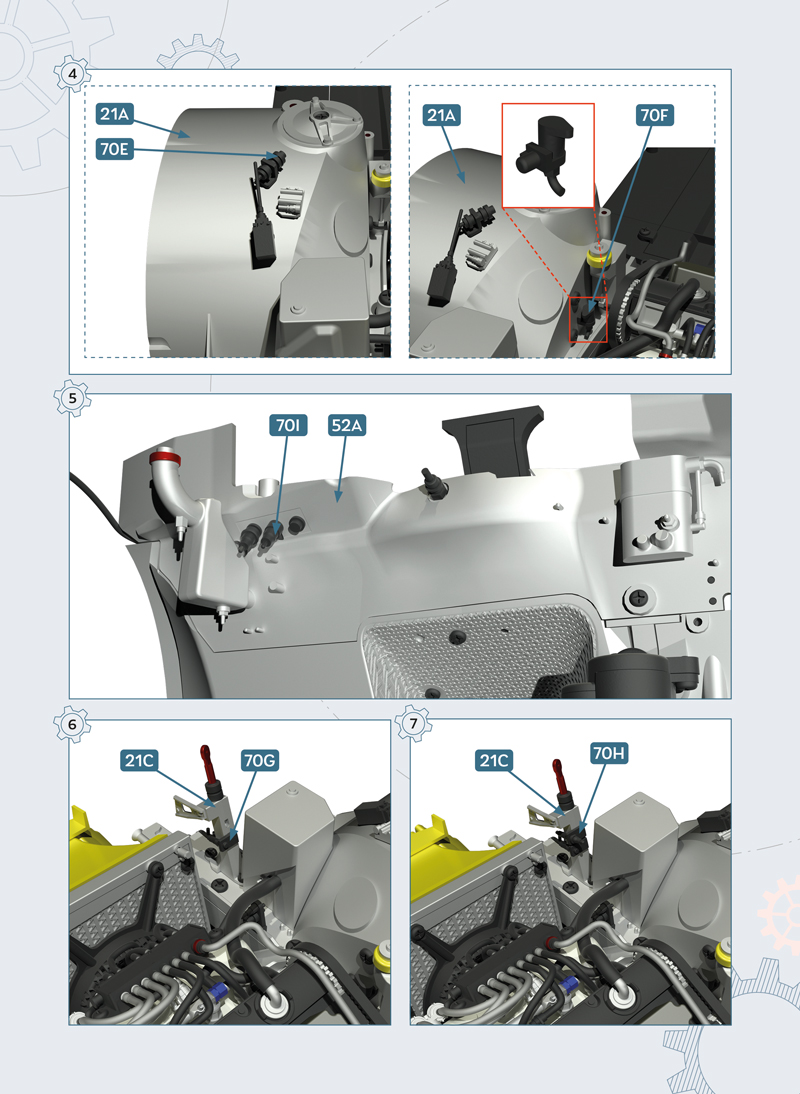 4

21A

70E

21A

70F

5

70I

52A

6

21C

70G

7

21C

70H