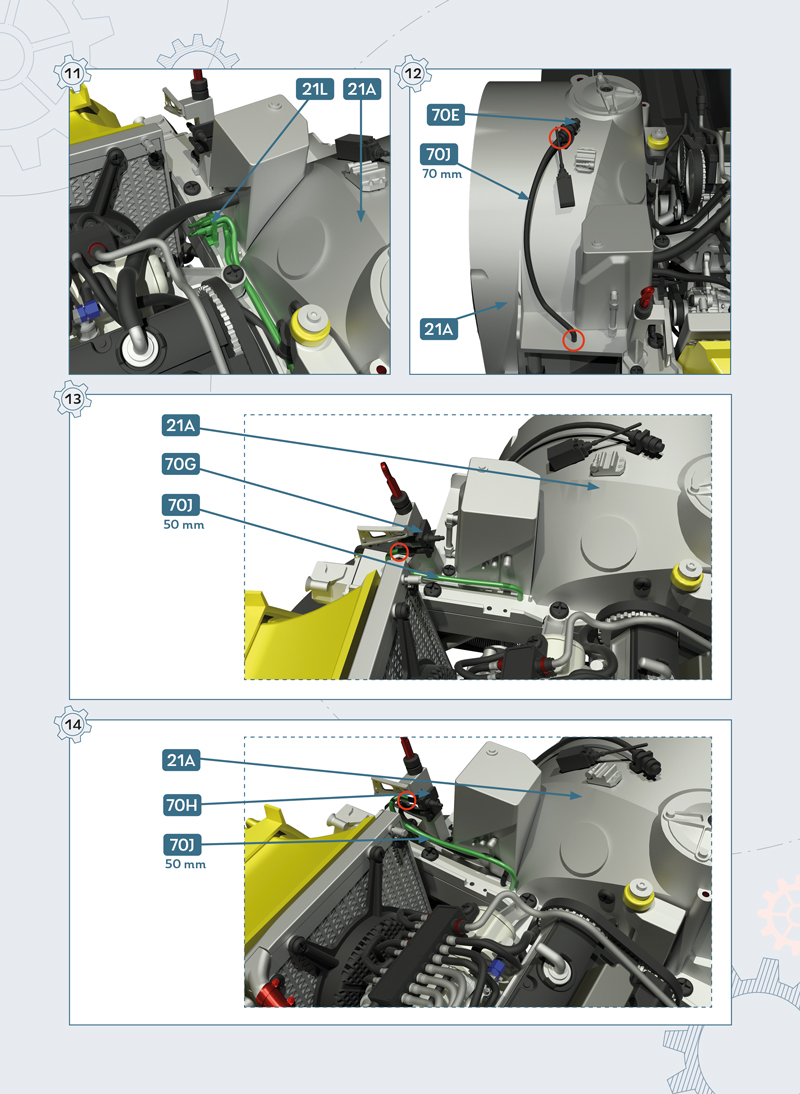 11

21L

21A

12

70E

70J
70 mm

21A

13

21A

70G

70J
50 mm

14

21A

70H

70J
50 mm