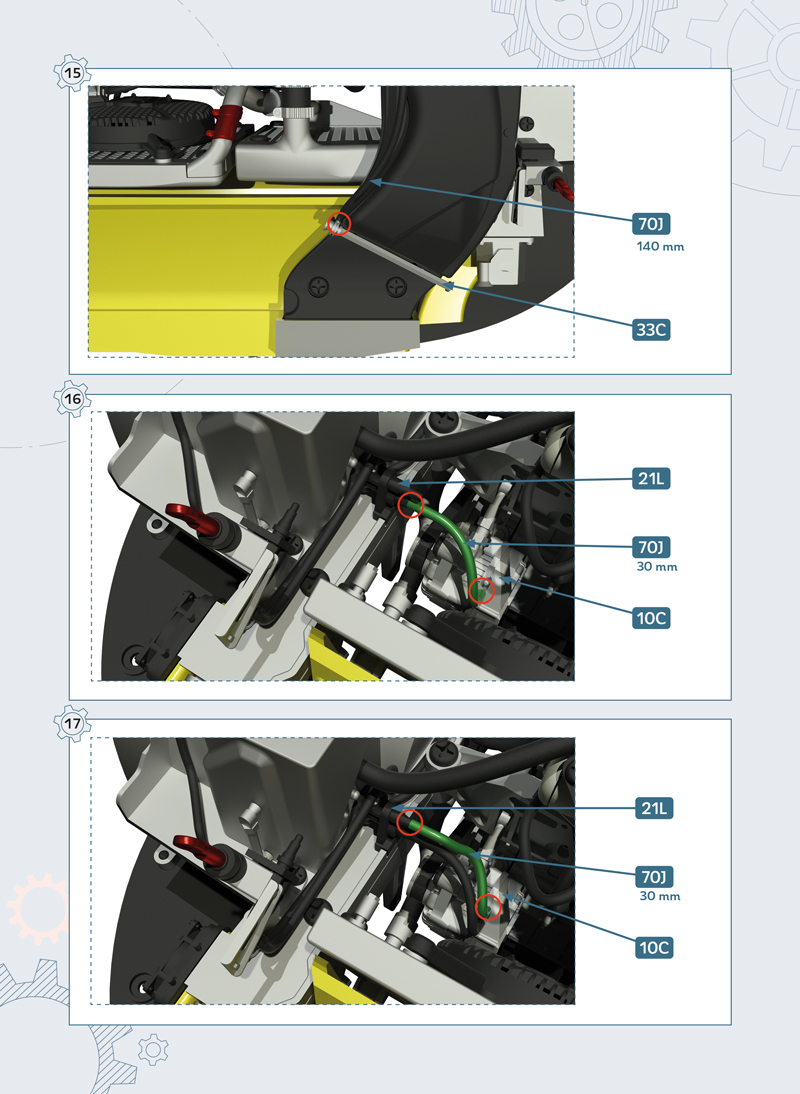 15

70J
140 mm

33C

16

21L

70J
30 mm

10C

17

21L

70J
30 mm

10C