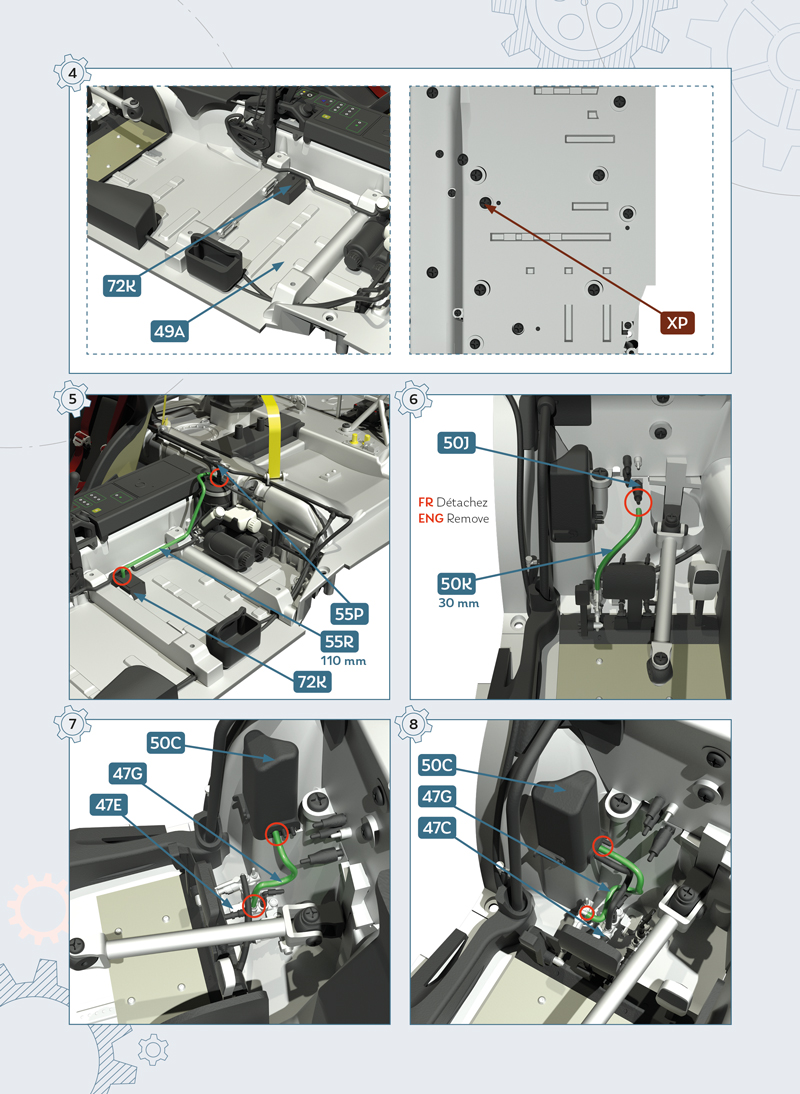 4

72K

49A

XP

5

55P

55R
110 mm

72K

6

50J

FR Détachez
ENG Remove

50K
30 mm

7

50C

47G

47E

8

50C

47G

47C